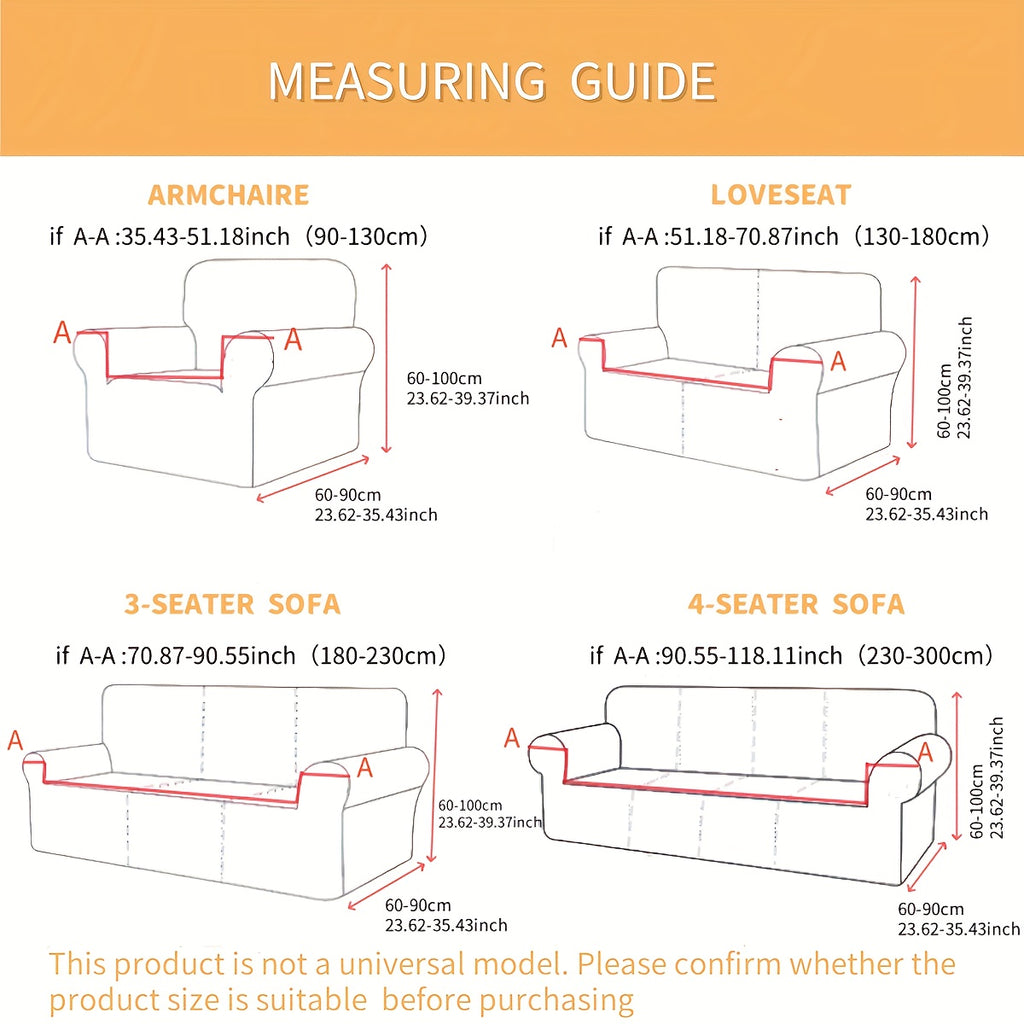 MEASURING GUIDE

ARMCHAIRE

if A-A :35.43-51.18inch（90-130cm）

A A

60-100cm
23.62-39.37inch

60-90cm
23.62-35.43inch

LOVESEAT

if A-A :51.18-70.87inch（130-180cm）

A A

60-100cm
23.62-39.37inch

60-90cm
23.62-35.43inch

3-SEATER SOFA

if A-A :70.87-90.55inch（180-230cm）

A A

60-100cm
23.62-39.37inch

60-90cm
23.62-35.43inch

4-SEATER SOFA

if A-A :90.55-118.11inch（230-300cm）

A A

60-100cm
23.62-39.37inch

60-90cm
23.62-35.43inch

This product is not a universal model. Please confirm whether the product size is suitable before purchasing