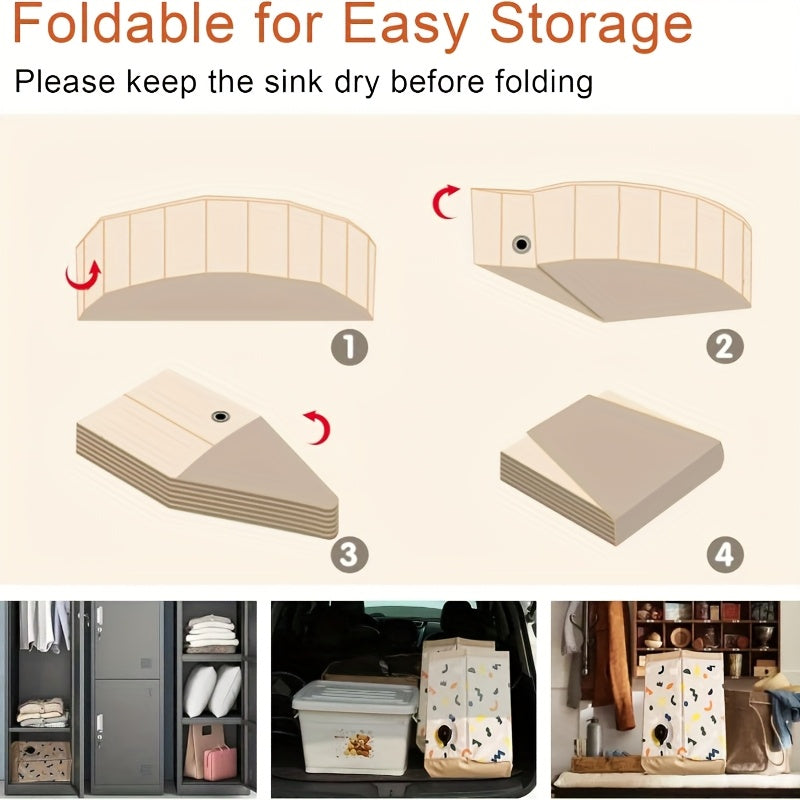 Foldable for Easy Storage

Please keep the sink dry before folding

1

2

3

4