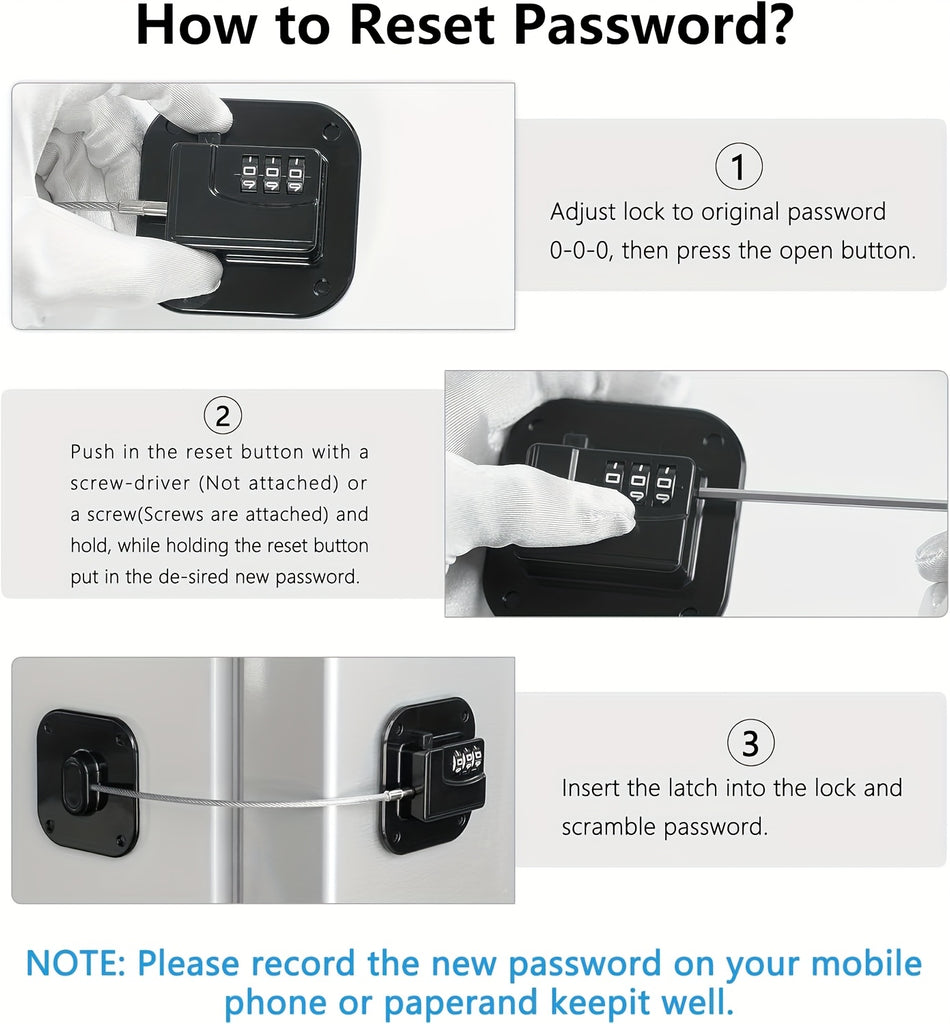 How to Reset Password?

①
Adjust lock to original password 0-0-0, then press the open button.

②
Push in the reset button with a screw-driver (Not attached) or a screw(Screws are attached) and hold, while holding the reset button put in the de-sired new password.

③
Insert the latch into the lock and scramble password.

NOTE: Please record the new password on your mobile phone or paperand keepit well.