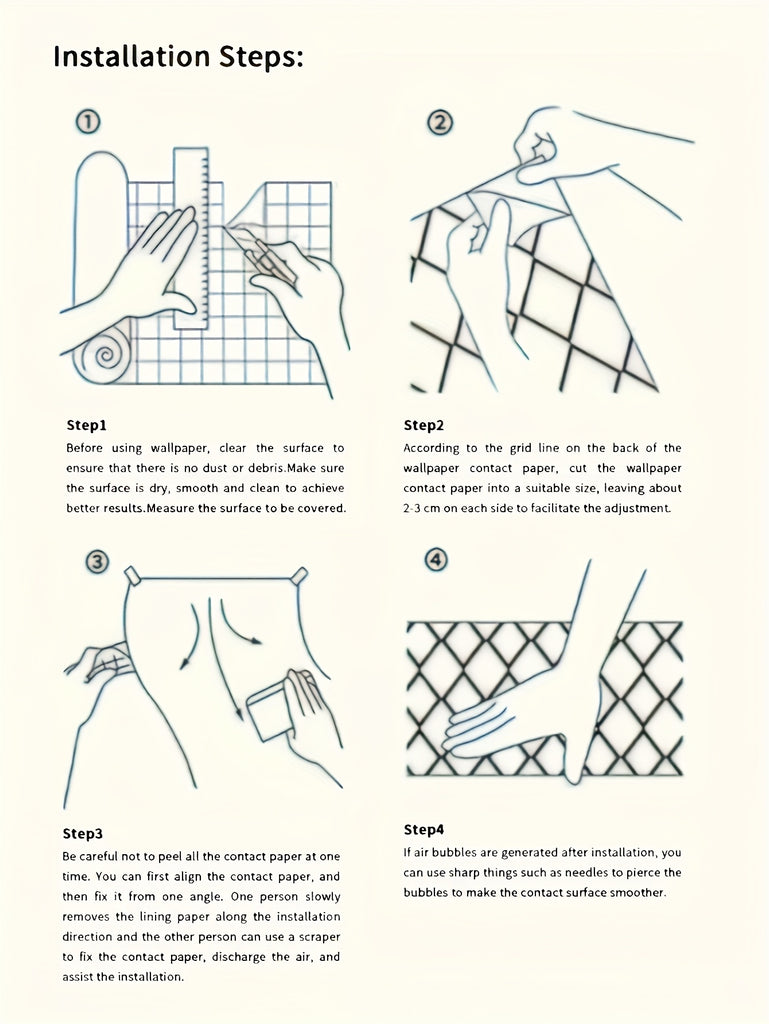 Installation Steps:

①

②

Step1

Before using wallpaper, clear the surface to ensure that there is no dust or debris.Make sure the surface is dry, smooth and clean to achieve better results.Measure the surface to be covered.

Step2

According to the grid line on the back of the wallpaper contact paper, cut the wallpaper contact paper into a suitable size, leaving about 2-3 cm on each side to facilitate the adjustment.

③

④

Step3

Be careful not to peel all the contact paper at one time. You can first align the contact paper, and then fix it from one angle. One person slowly removes the lining paper along the installation direction and the other person can use a scraper to fix the contact paper, discharge the air, and assist the installation.

Step4

If air bubbles are generated after installation, you can use sharp things such as needles to pierce the bubbles to make the contact surface smoother.