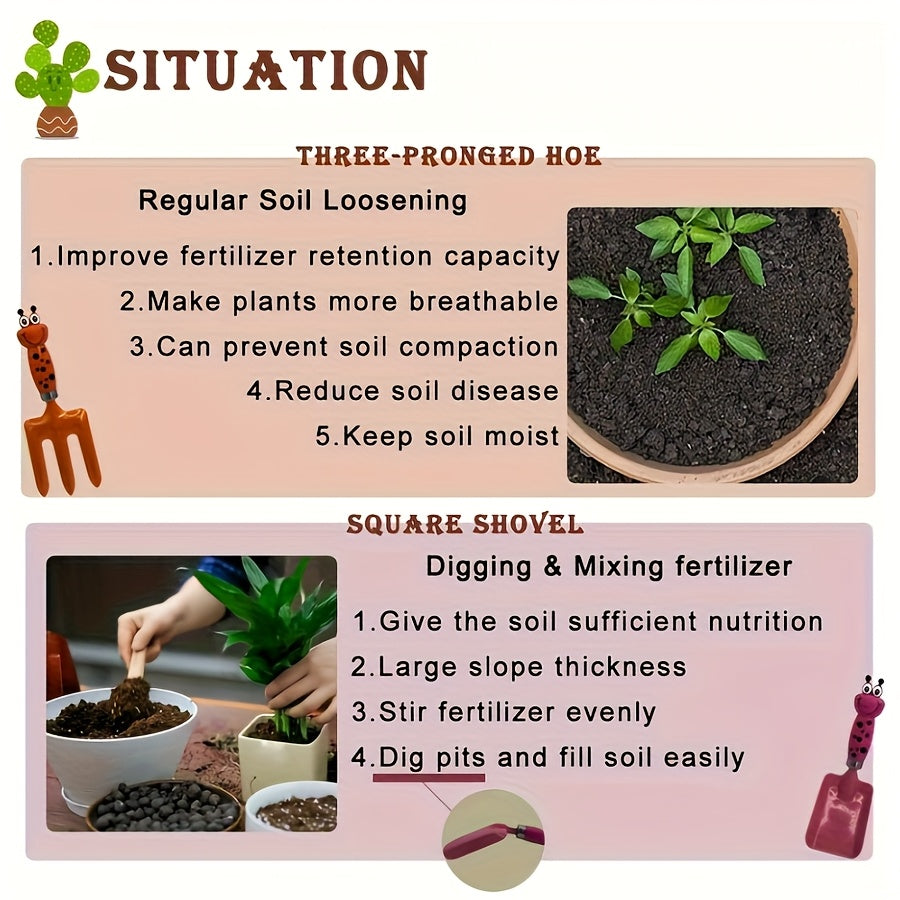 SITUATION

THREE-PRONGED HOE

Regular Soil Loosening

1.Improve fertilizer retention capacity
2.Make plants more breathable
3.Can prevent soil compaction
4.Reduce soil disease
5.Keep soil moist

SQUARE SHOVEL

Digging & Mixing fertilizer

1.Give the soil sufficient nutrition
2.Large slope thickness
3.Stir fertilizer evenly
4.Dig pits and fill soil easily