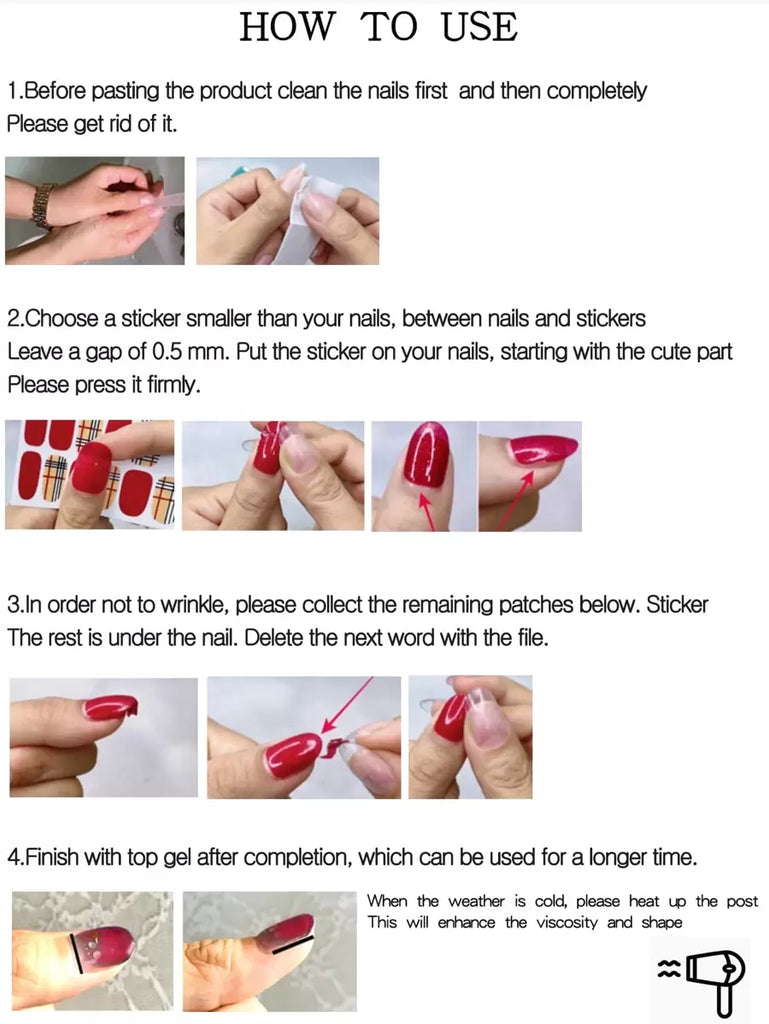 HOW TO USE

1.Before pasting the product clean the nails first and then completely Please get rid of it.

2.Choose a sticker smaller than your nails, between nails and stickers Leave a gap of 0.5 mm. Put the sticker on your nails, starting with the cute part Please press it firmly.

3.In order not to wrinkle, please collect the remaining patches below. Sticker The rest is under the nail. Delete the next word with the file.

4.Finish with top gel after completion, which can be used for a longer time.

When the weather is cold, please heat up the post This will enhance the viscosity and shape