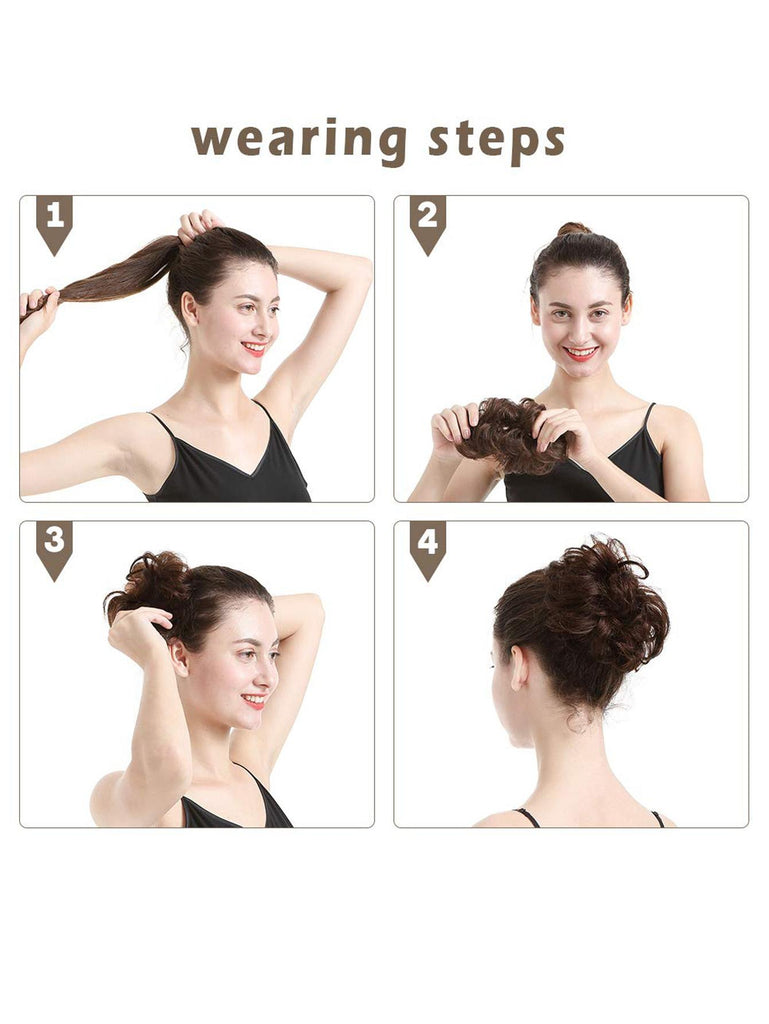 wearing steps

1

2

3

4