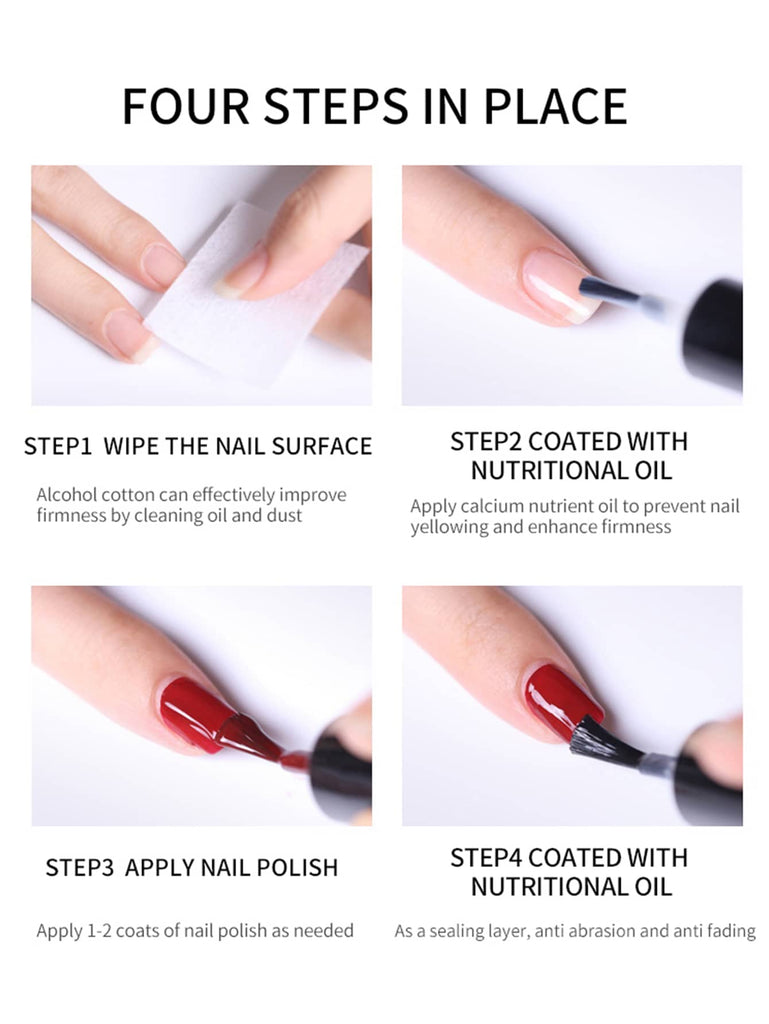 FOUR STEPS IN PLACE

STEP1 WIPE THE NAIL SURFACE

Alcohol cotton can effectively improve firmness by cleaning oil and dust

STEP2 COATED WITH NUTRITIONAL OIL

Apply calcium nutrient oil to prevent nail yellowing and enhance firmness

STEP3 APPLY NAIL POLISH

Apply 1-2 coats of nail polish as needed

STEP4 COATED WITH NUTRITIONAL OIL

As a sealing layer, anti abrasion and anti fading