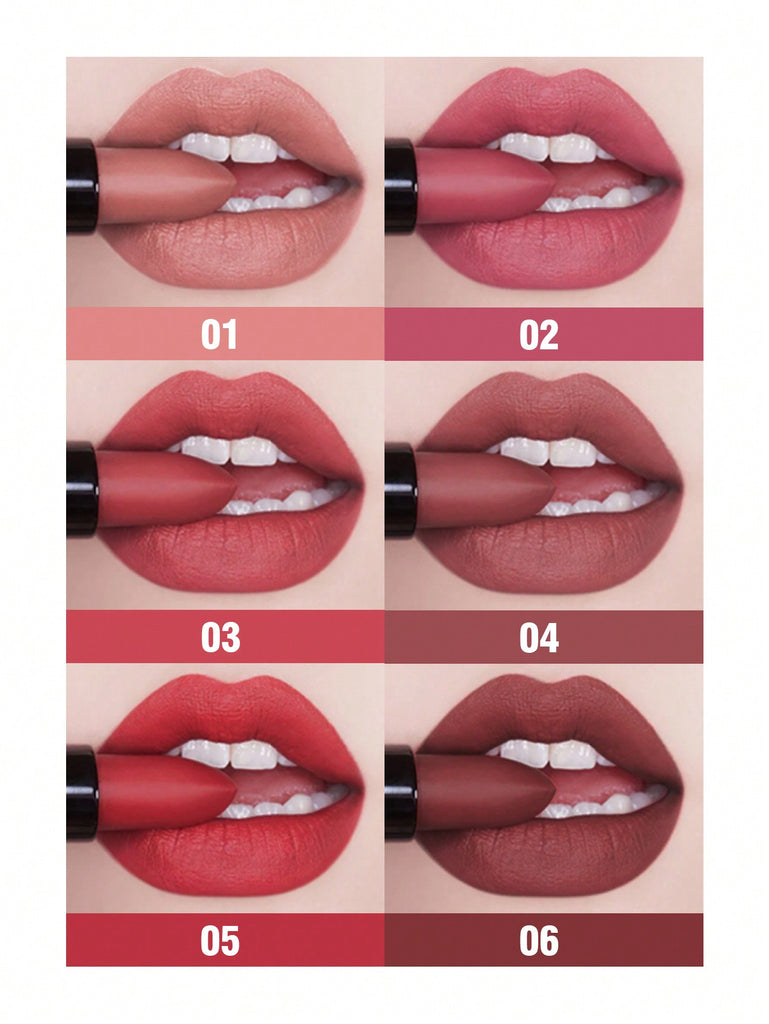 01

02

03

04

05

06