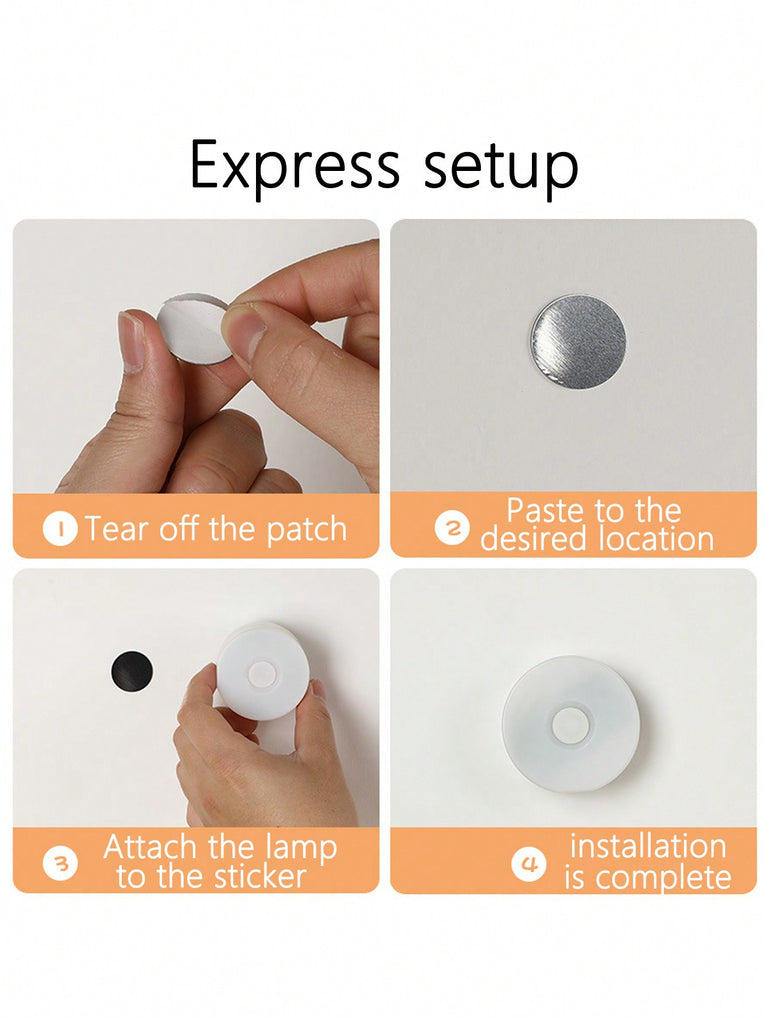 Express setup

1 Tear off the patch

2 Paste to the desired location

3 Attach the lamp to the sticker

4 installation is complete