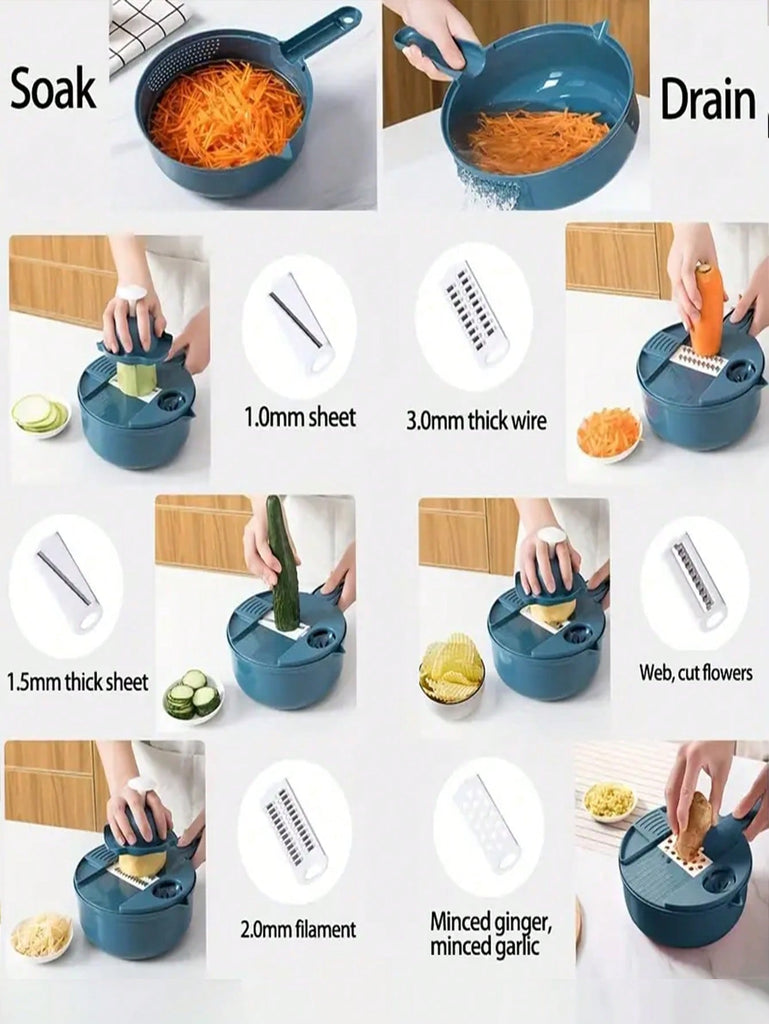 Soak

Drain

1.0mm sheet

3.0mm thick wire

1.5mm thick sheet

Web, cut flowers

2.0mm filament

Minced ginger, minced garlic