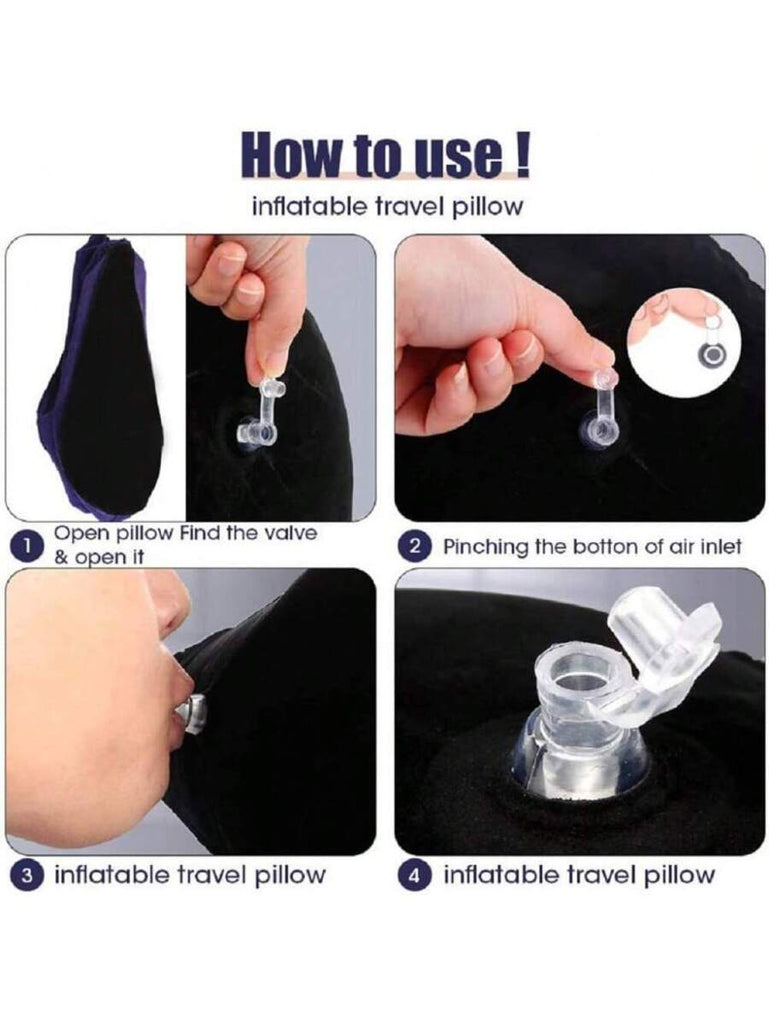 How to use !

inflatable travel pillow

1 Open pillow Find the valve & open it

2 Pinching the botton of air inlet

3 inflatable travel pillow

4 inflatable travel pillow