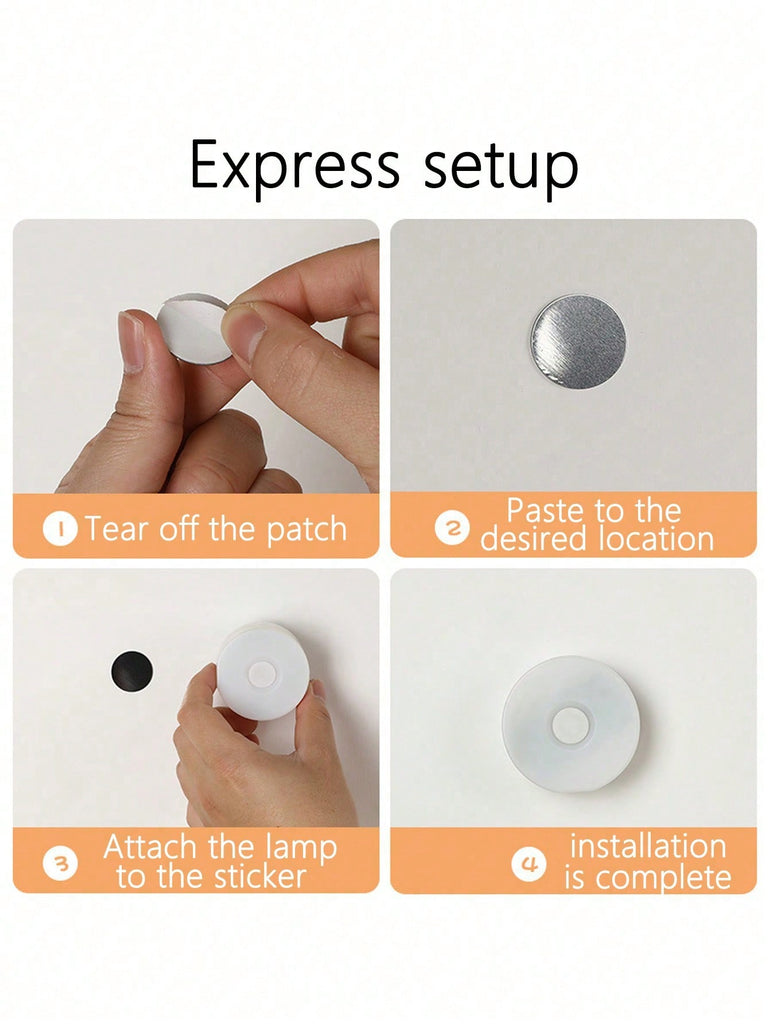 Express setup

1 Tear off the patch

2 Paste to the desired location

3 Attach the lamp to the sticker

4 installation is complete