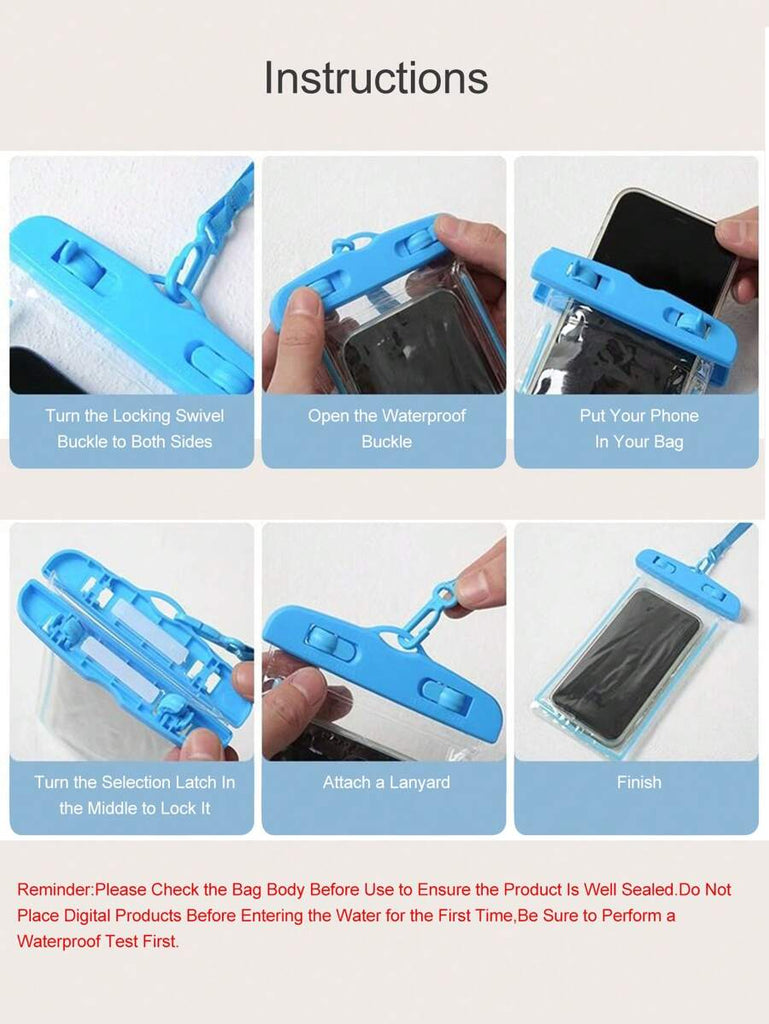 Instructions

Turn the Locking Swivel Buckle to Both Sides

Open the Waterproof Buckle

Put Your Phone In Your Bag

Turn the Selection Latch In the Middle to Lock It

Attach a Lanyard

Finish

Reminder:Please Check the Bag Body Before Use to Ensure the Product Is Well Sealed.Do Not Place Digital Products Before Entering the Water for the First Time,Be Sure to Perform a Waterproof Test First.