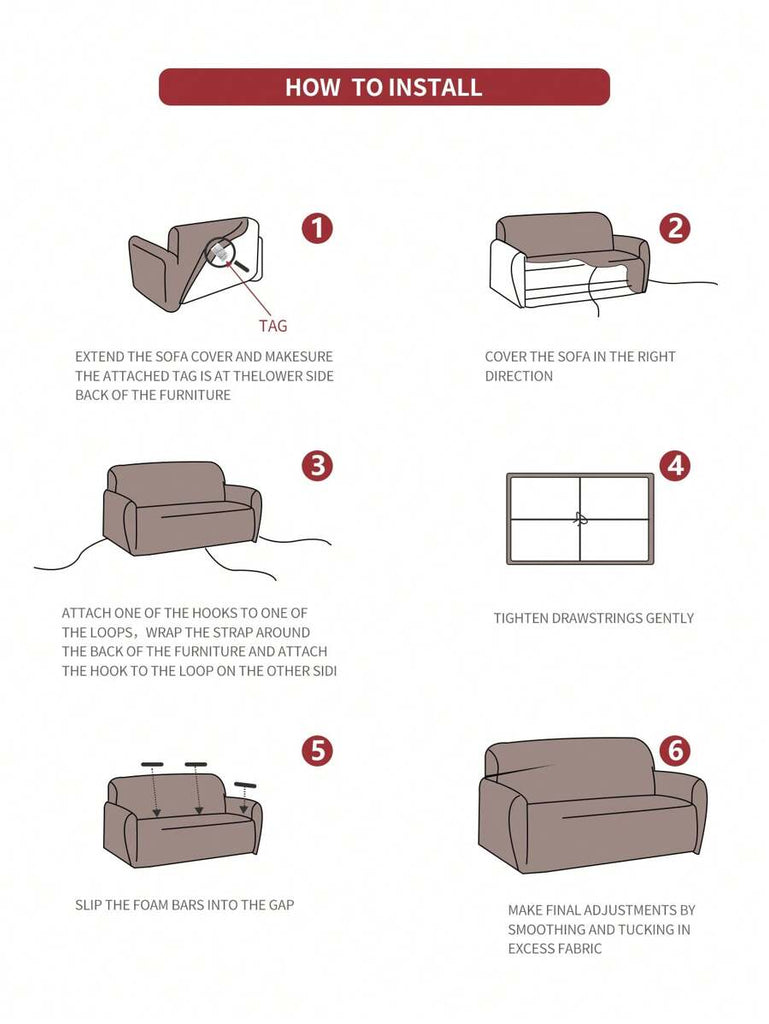 HOW TO INSTALL

1

TAG

EXTEND THE SOFA COVER AND MAKESURE THE ATTACHED TAG IS AT THELOWER SIDE BACK OF THE FURNITURE

2

COVER THE SOFA IN THE RIGHT DIRECTION

3

ATTACH ONE OF THE HOOKS TO ONE OF THE LOOPS，WRAP THE STRAP AROUND THE BACK OF THE FURNITURE AND ATTACH THE HOOK TO THE LOOP ON THE OTHER SIDI

4

TIGHTEN DRAWSTRINGS GENTLY

5

SLIP THE FOAM BARS INTO THE GAP

6

MAKE FINAL ADJUSTMENTS BY SMOOTHING AND TUCKING IN EXCESS FABRIC