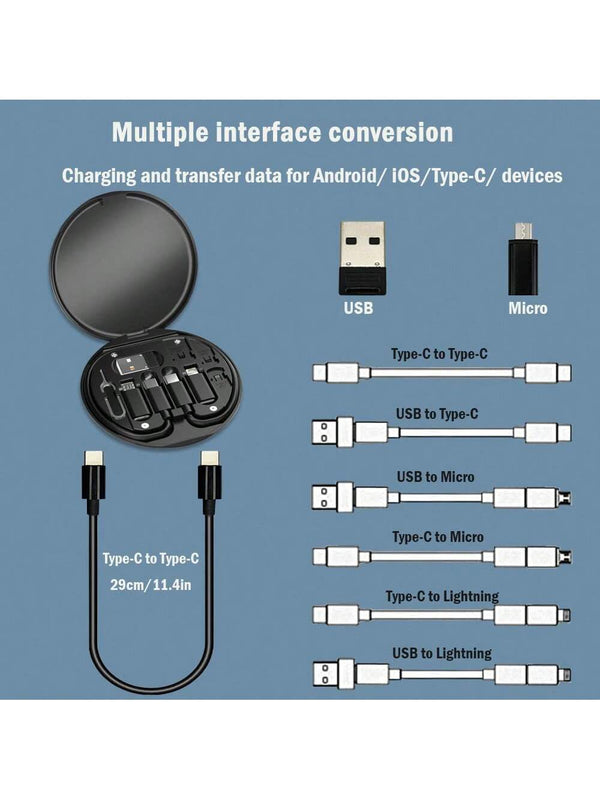 Multiple interface conversion

Charging and transfer data for Android/ iOS/Type-C/ devices

USB

Micro

Type-C to Type-C

USB to Type-C

USB to Micro

Type-C to Micro

Type-C to Lightning

USB to Lightning

Type-C to Type-C

29cm/11.4in