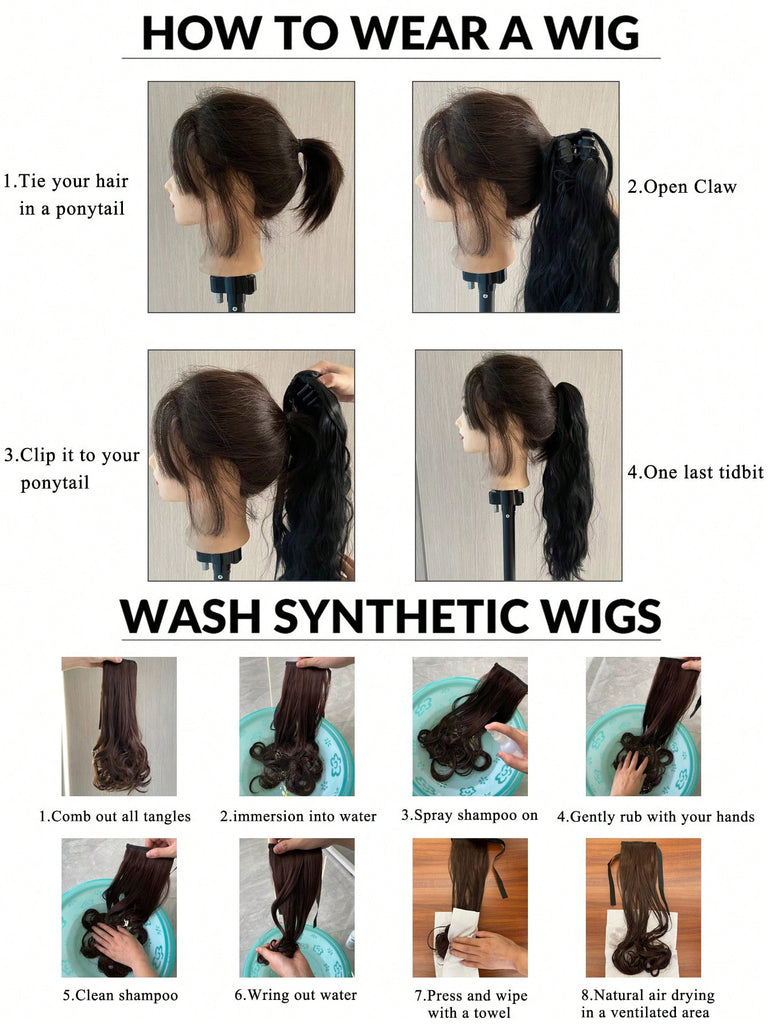 HOW TO WEAR A WIG

1.Tie your hair in a ponytail

2.Open Claw

3.Clip it to your ponytail

4.One last tidbit

WASH SYNTHETIC WIGS

1.Comb out all tangles

2.immersion into water

3.Spray shampoo on

4.Gently rub with your hands

5.Clean shampoo

6.Wring out water

7.Press and wipe with a towel

8.Natural air drying in a ventilated area