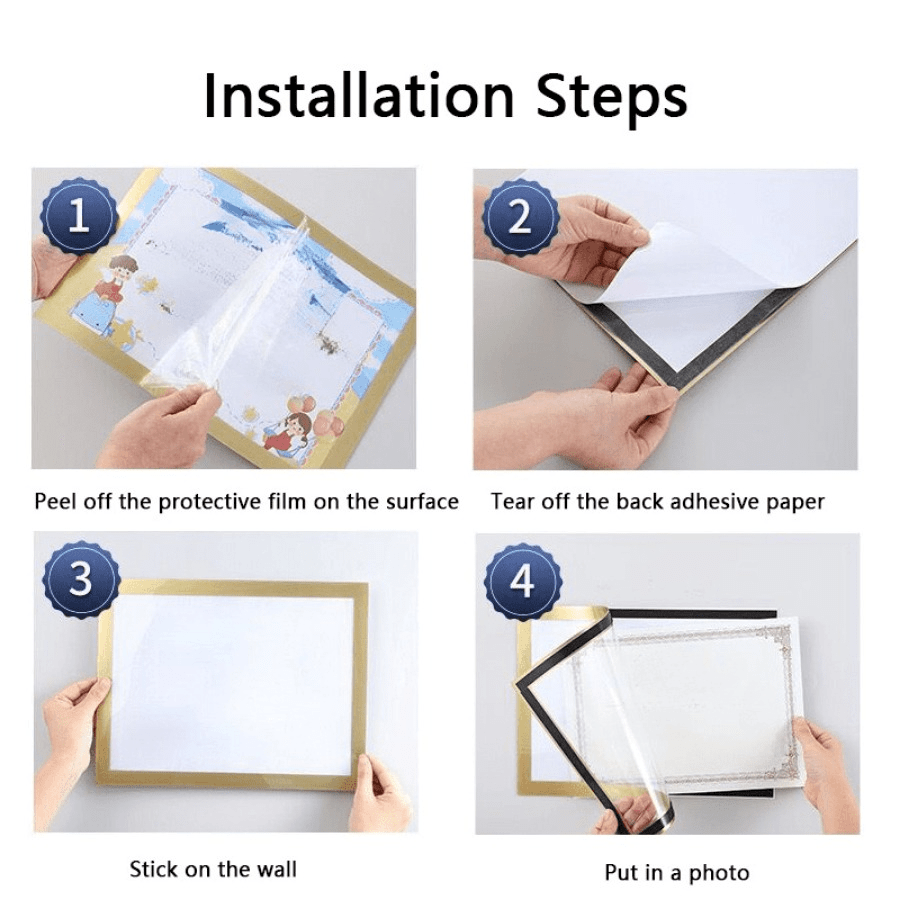 Installation Steps

1

Peel off the protective film on the surface

2

Tear off the back adhesive paper

3

Stick on the wall

4

Put in a photo