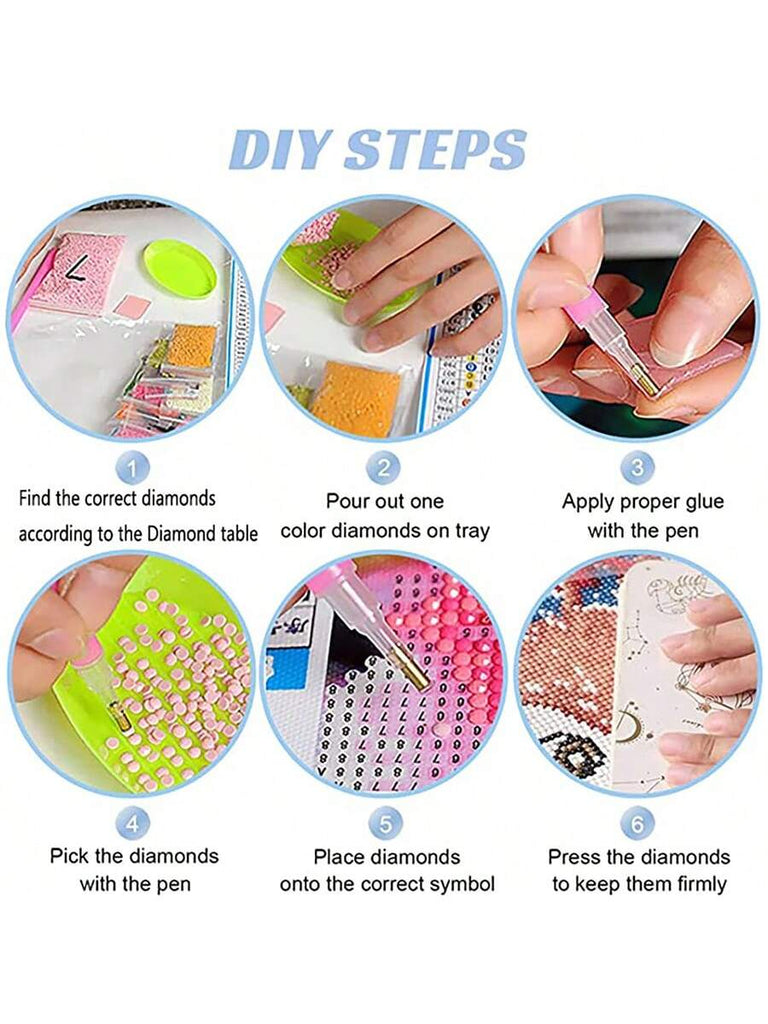 DIY STEPS

1
Find the correct diamonds according to the Diamond table

2
Pour out one color diamonds on tray

3
Apply proper glue with the pen

4
Pick the diamonds with the pen

5
Place diamonds onto the correct symbol

6
Press the diamonds to keep them firmly