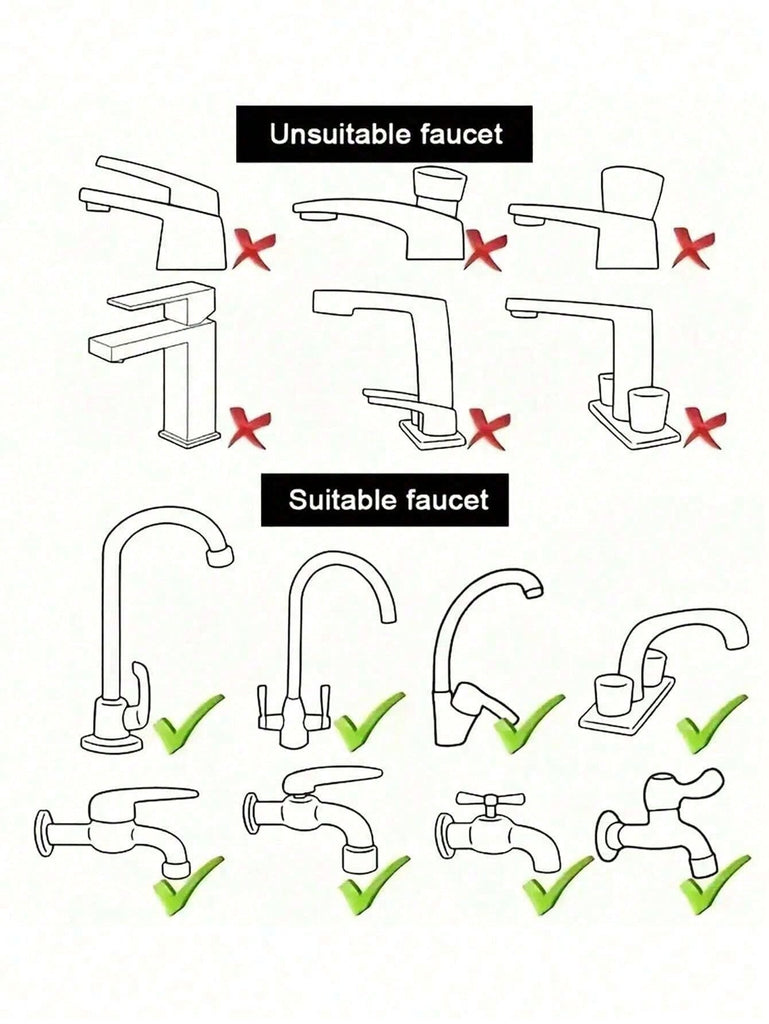 Unsuitable faucet

Suitable faucet