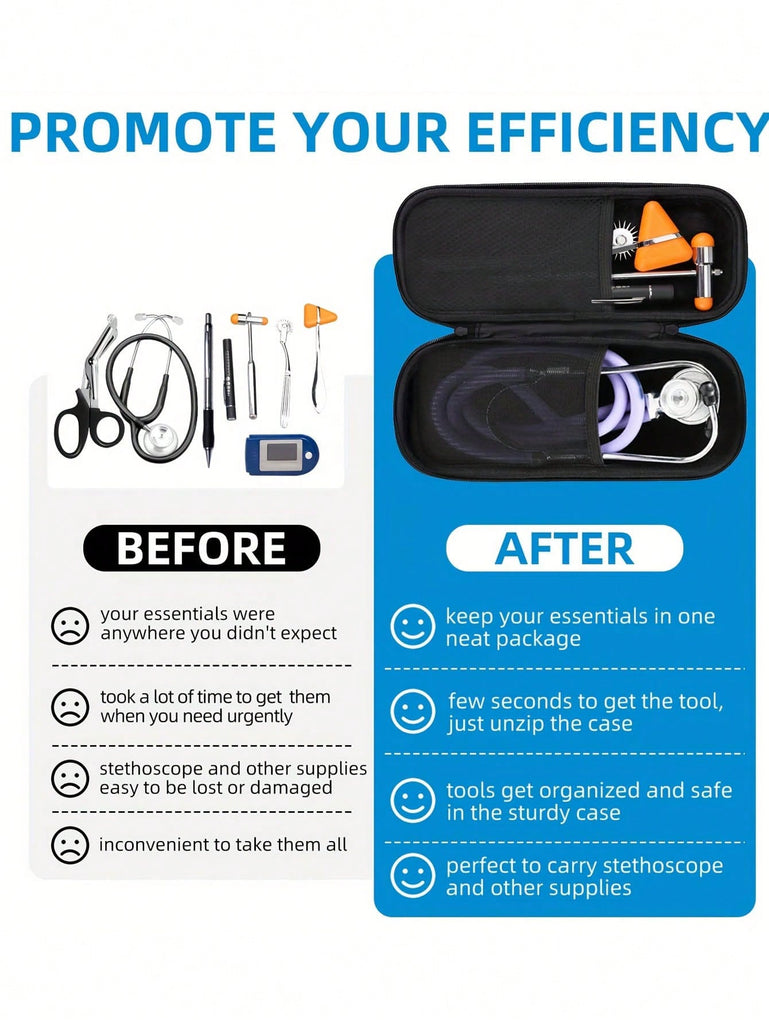 PROMOTE YOUR EFFICIENCY

BEFORE

your essentials were anywhere you didn't expect

took a lot of time to get them when you need urgently

stethoscope and other supplies easy to be lost or damaged

inconvenient to take them all

AFTER

keep your essentials in one neat package

few seconds to get the tool, just unzip the case

tools get organized and safe in the sturdy case

perfect to carry stethoscope and other supplies