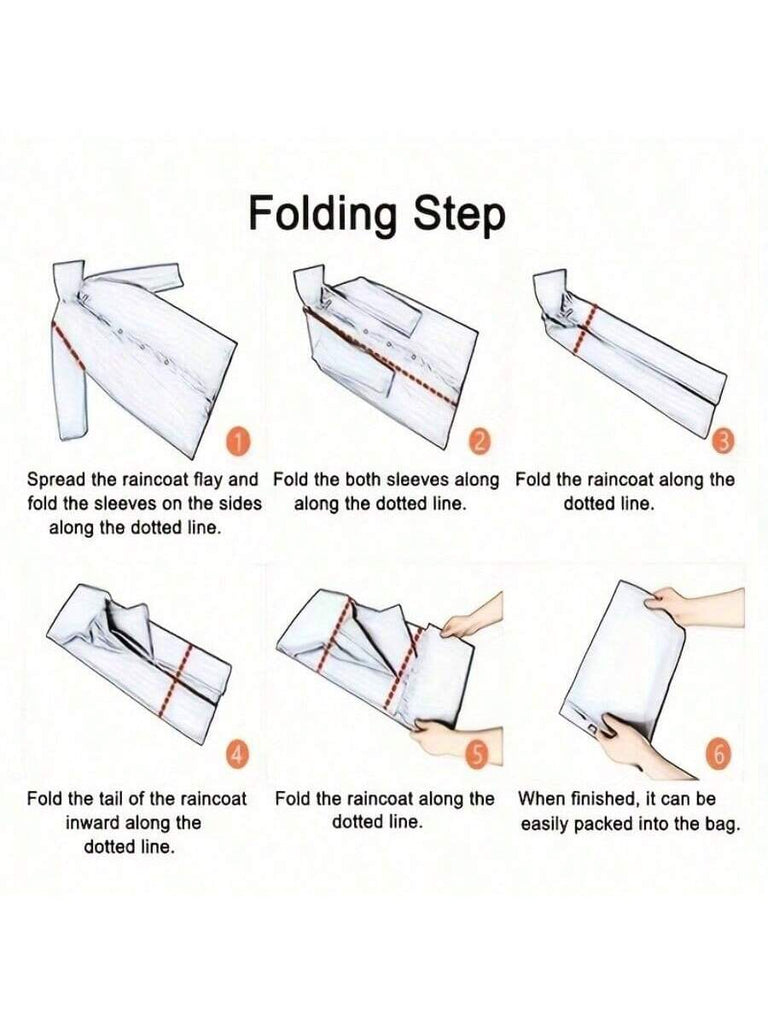 Folding Step

1
Spread the raincoat flay and fold the sleeves on the sides along the dotted line.

2
Fold the both sleeves along along the dotted line.

3
Fold the raincoat along the dotted line.

4
Fold the tail of the raincoat inward along the dotted line.

5
Fold the raincoat along the dotted line.

6
When finished, it can be easily packed into the bag.