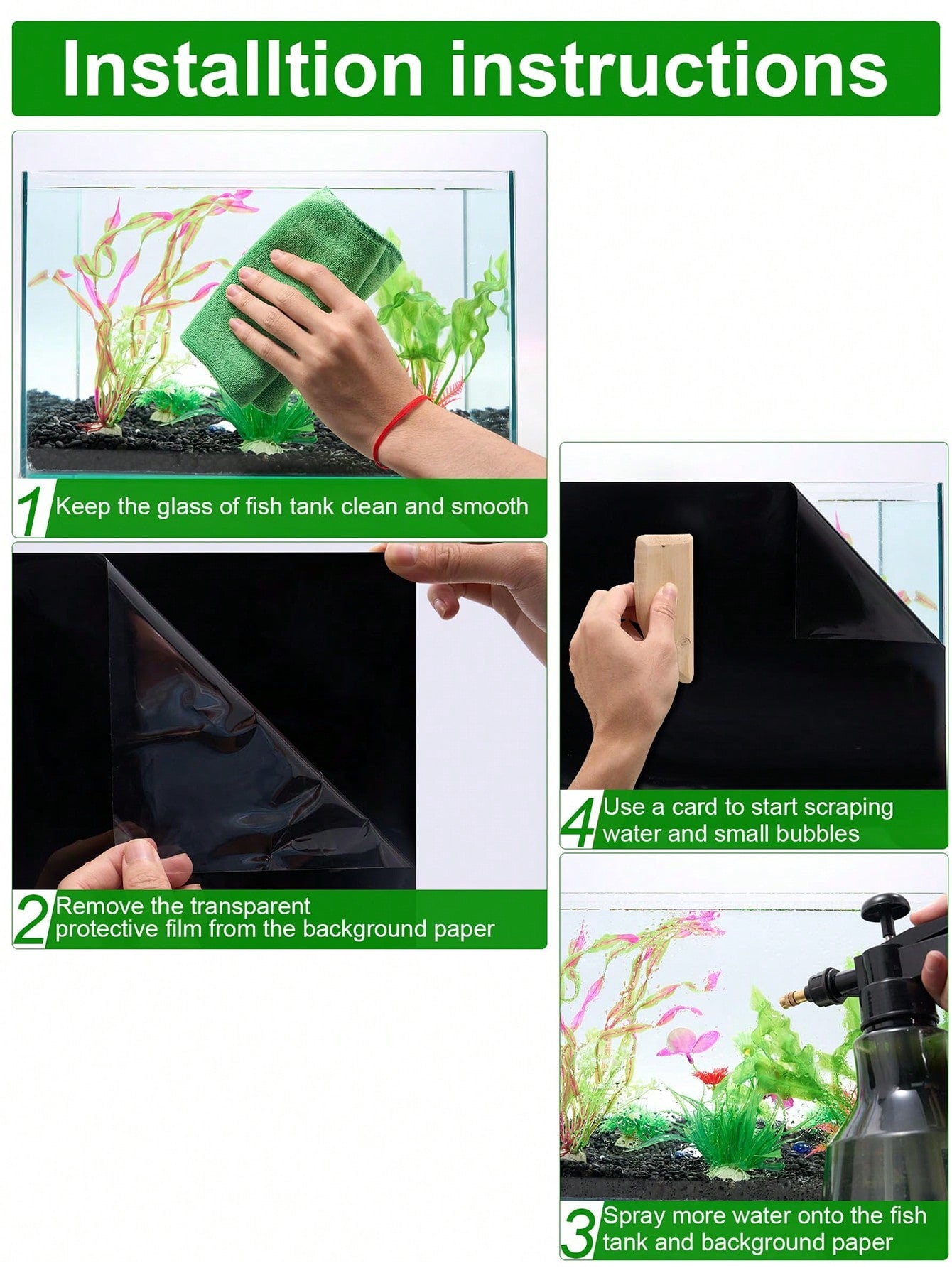 Installtion instructions

1 Keep the glass of fish tank clean and smooth

2 Remove the transparent protective film from the background paper

4 Use a card to start scraping water and small bubbles

3 Spray more water onto the fish tank and background paper