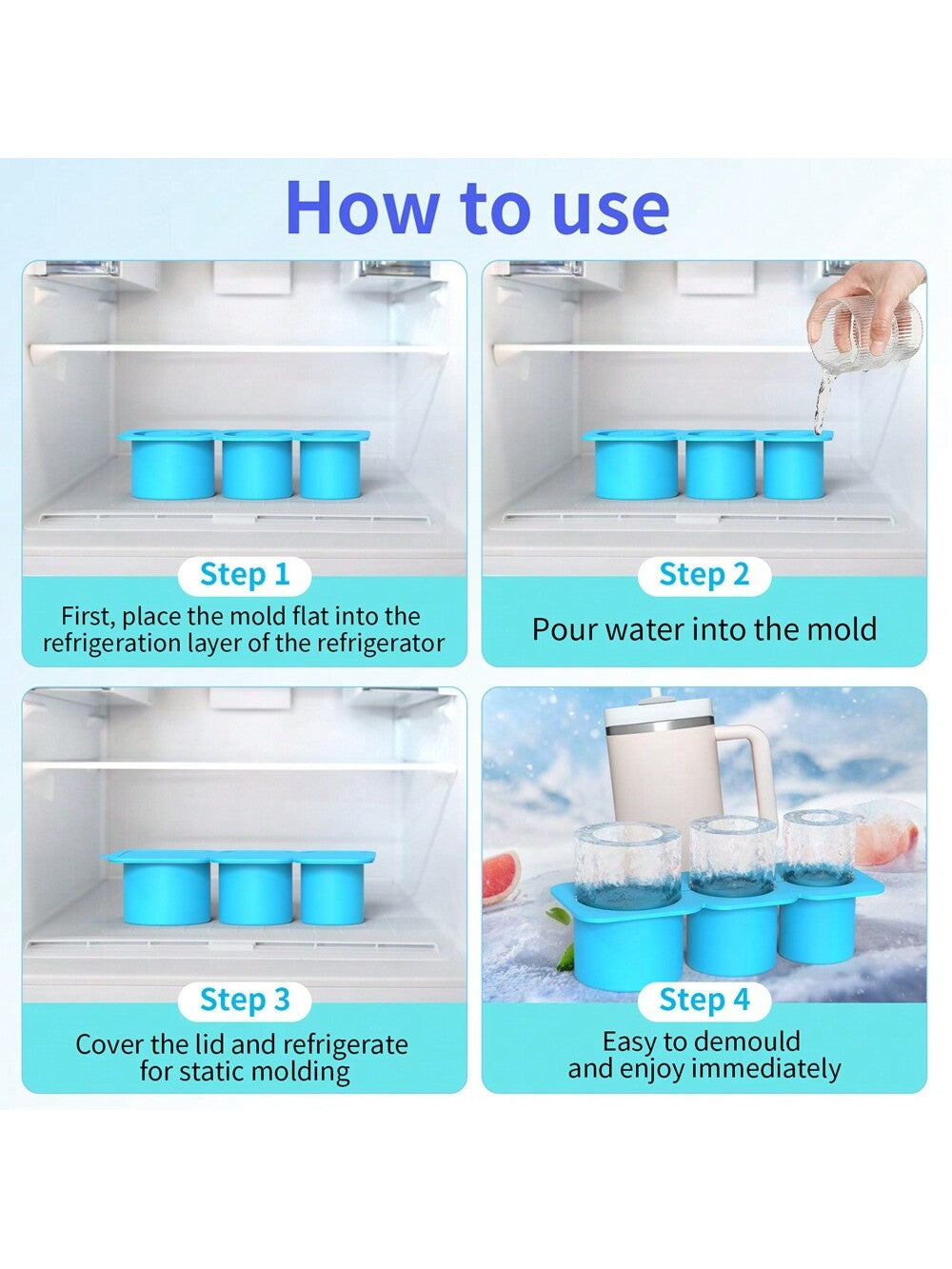 How to use

Step 1
First, place the mold flat into the refrigeration layer of the refrigerator

Step 2
Pour water into the mold

Step 3
Cover the lid and refrigerate for static molding

Step 4
Easy to demould and enjoy immediately