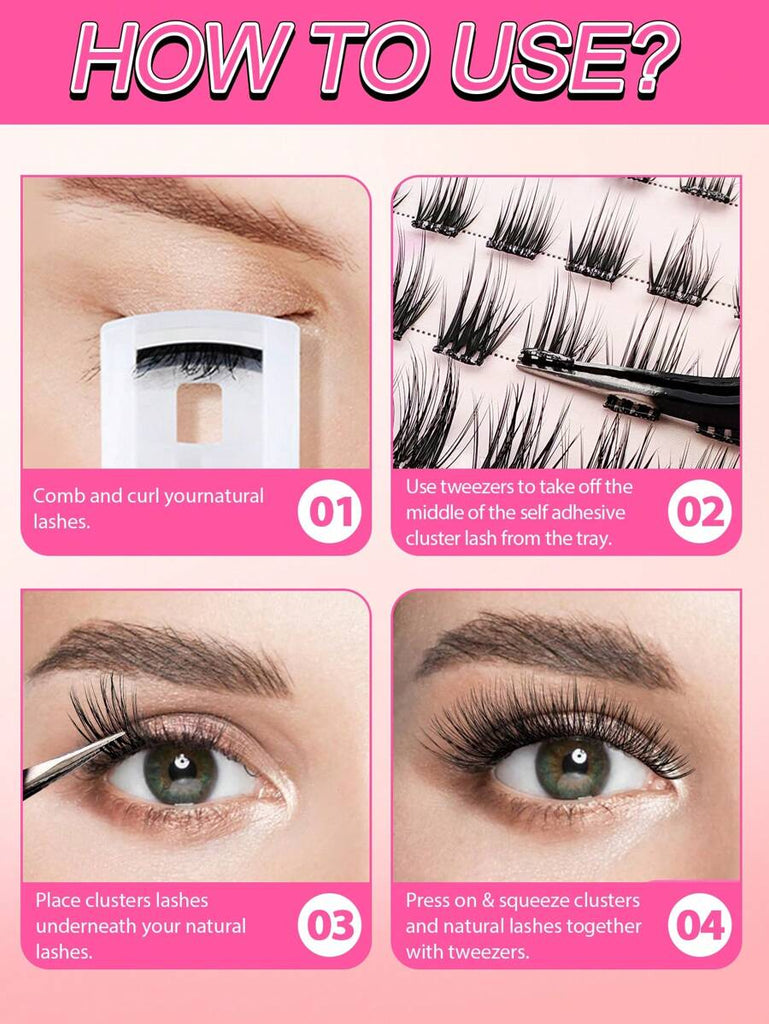 HOW TO USE?

Comb and curl yournatural lashes.

01

Use tweezers to take off the middle of the self adhesive cluster lash from the tray.

02

Place clusters lashes underneath your natural lashes.

03

Press on & squeeze clusters and natural lashes together with tweezers.

04