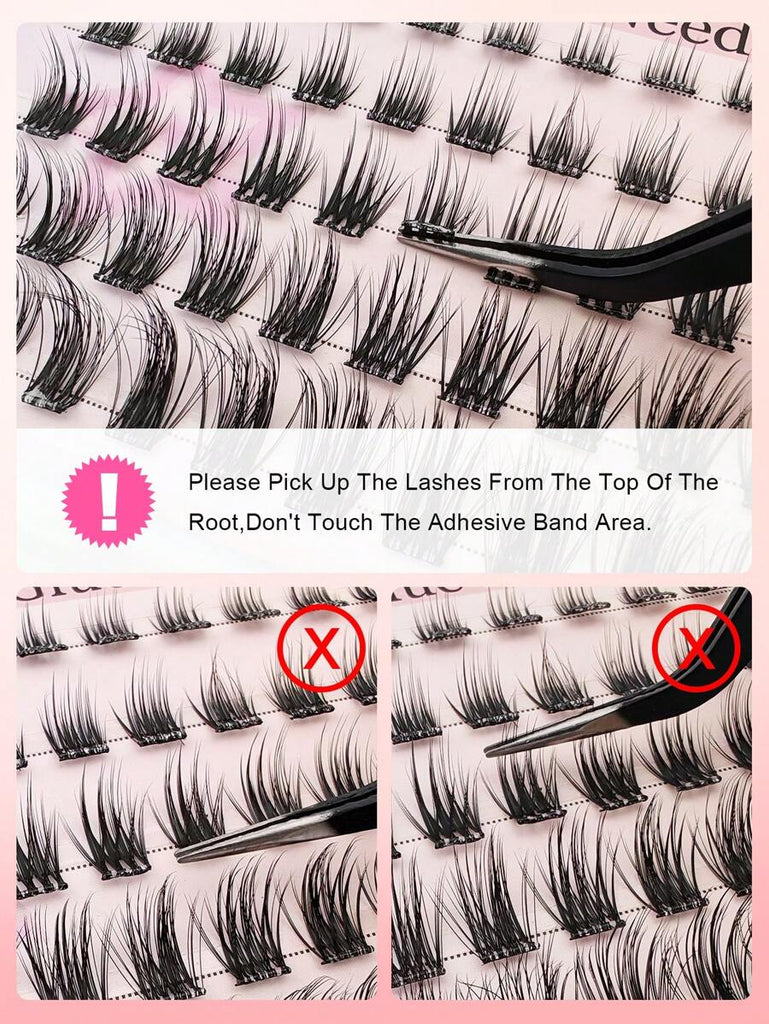 !

Please Pick Up The Lashes From The Top Of The Root,Don't Touch The Adhesive Band Area.

X

X