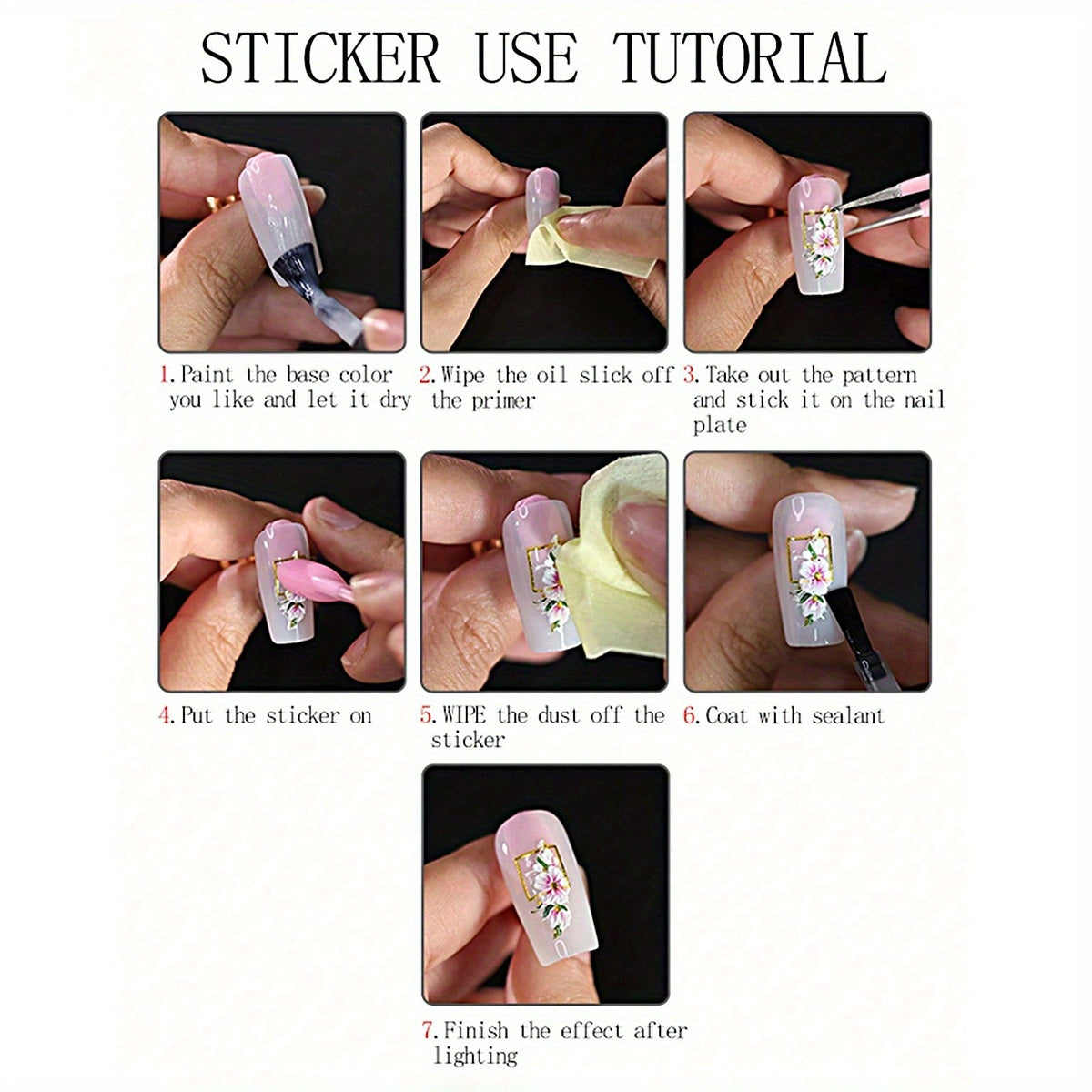 STICKER USE TUTORIAL

1. Paint the base color you like and let it dry

2. Wipe the oil slick off the primer

3. Take out the pattern and stick it on the nail plate

4. Put the sticker on

5. WIPE the dust off the sticker

6. Coat with sealant

7. Finish the effect after lighting