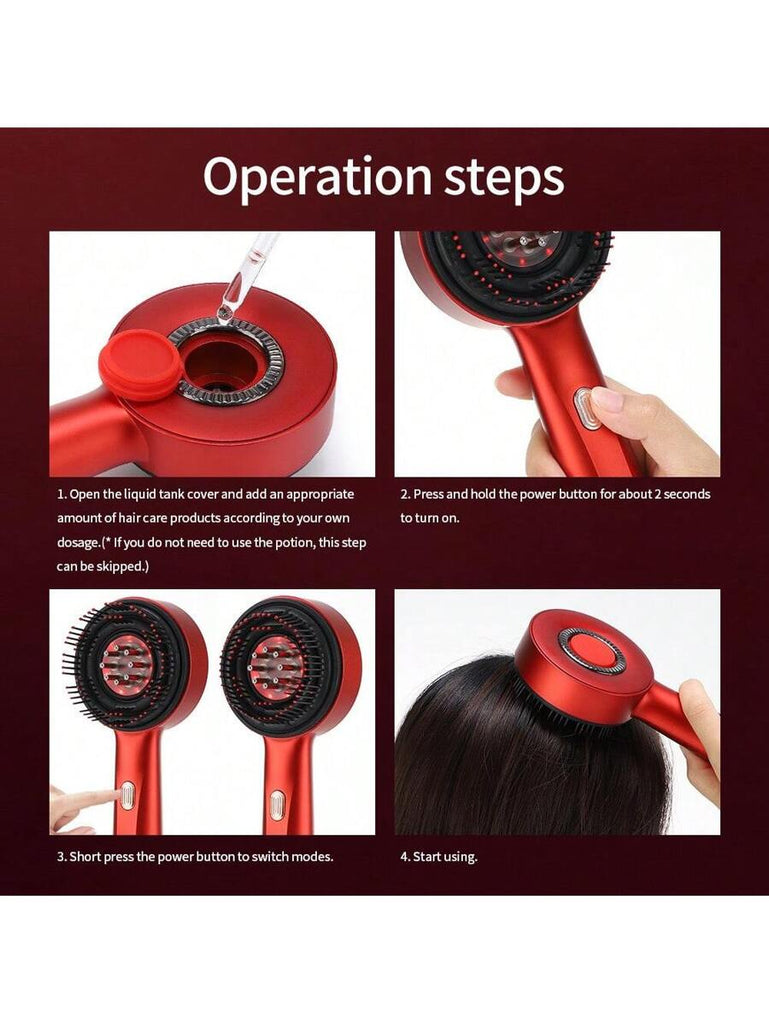 Operation steps

1. Open the liquid tank cover and add an appropriate amount of hair care products according to your own dosage.(* If you do not need to use the potion, this step can be skipped.)

2. Press and hold the power button for about 2 seconds to turn on.

3. Short press the power button to switch modes.

4. Start using.