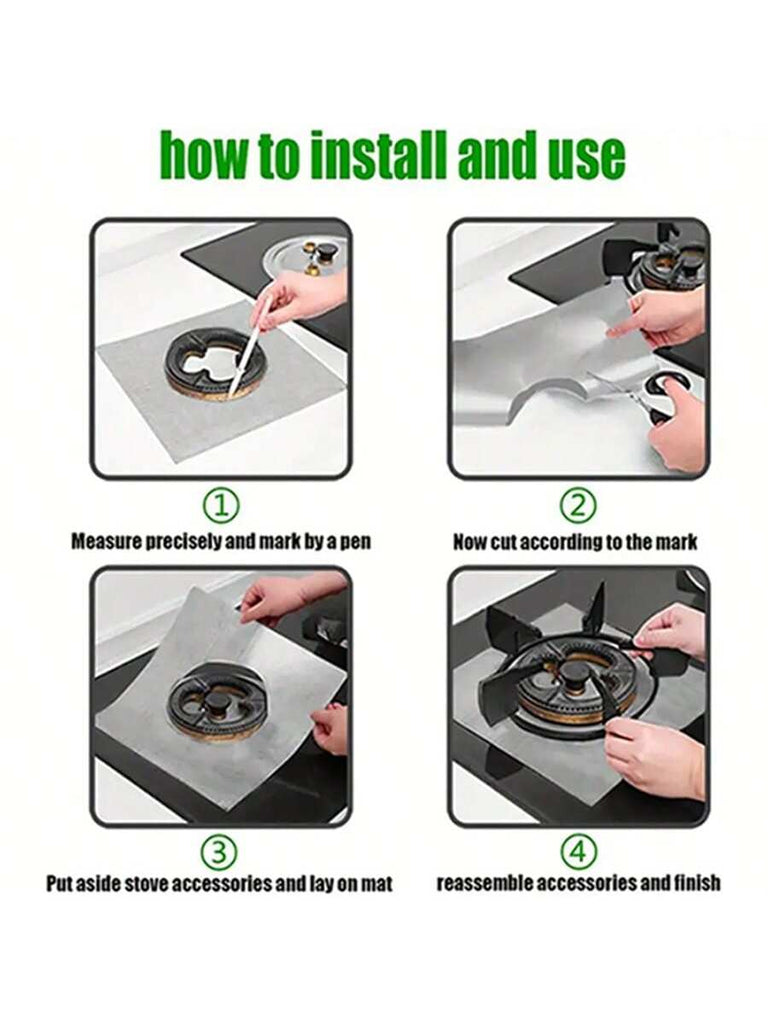 how to install and use

①
Measure precisely and mark by a pen

②
Now cut according to the mark

③
Put aside stove accessories and lay on mat

④
reassemble accessories and finish