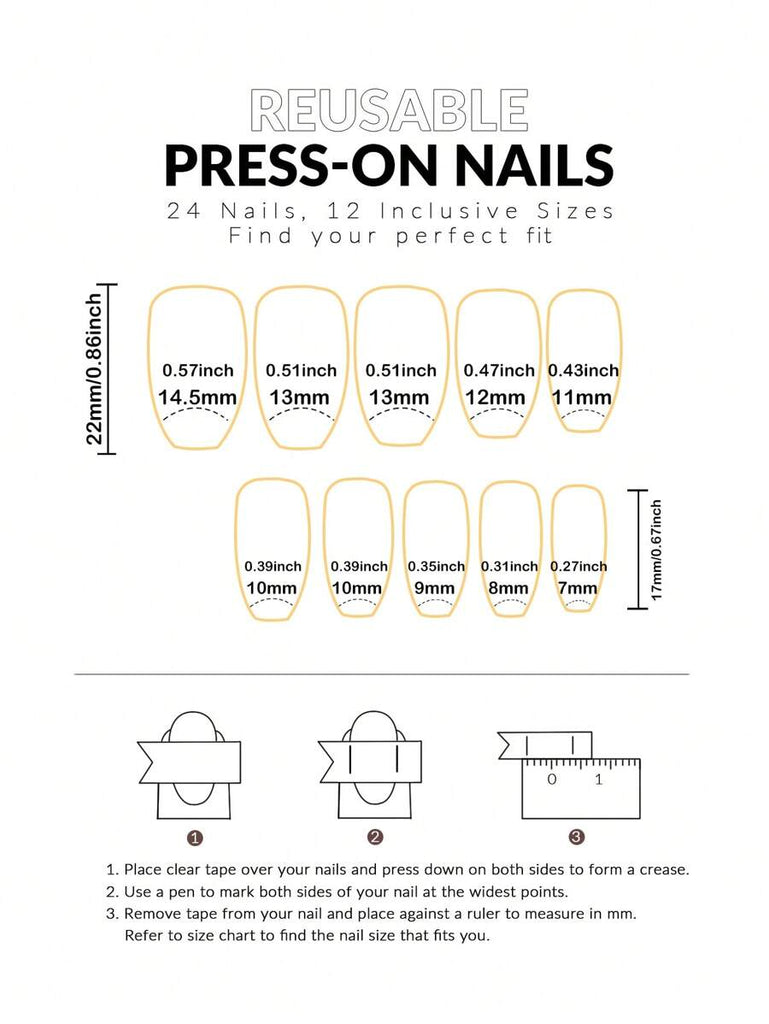 REUSABLE
PRESS-ON NAILS
24 Nails, 12 Inclusive Sizes
Find your perfect fit

22mm/0.86inch

0.57inch
14.5mm

0.51inch
13mm

0.51inch
13mm

0.47inch
12mm

0.43inch
11mm

0.39inch
10mm

0.39inch
10mm

0.35inch
9mm

0.31inch
8mm

0.27inch
7mm

17mm/0.67inch

0 1

1

2

3

1. Place clear tape over your nails and press down on both sides to form a crease.
2. Use a pen to mark both sides of your nail at the widest points.
3. Remove tape from your nail and place against a ruler to measure in mm. Refer to size chart to find the nail size that fits you.