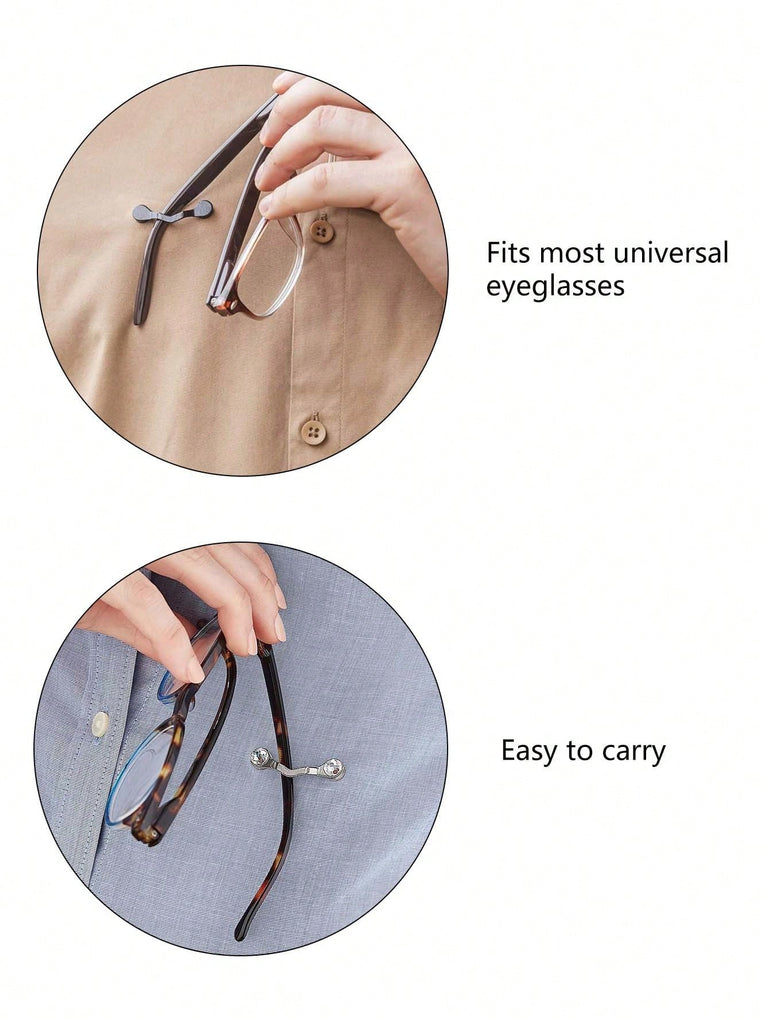 Fits most universal eyeglasses

Easy to carry