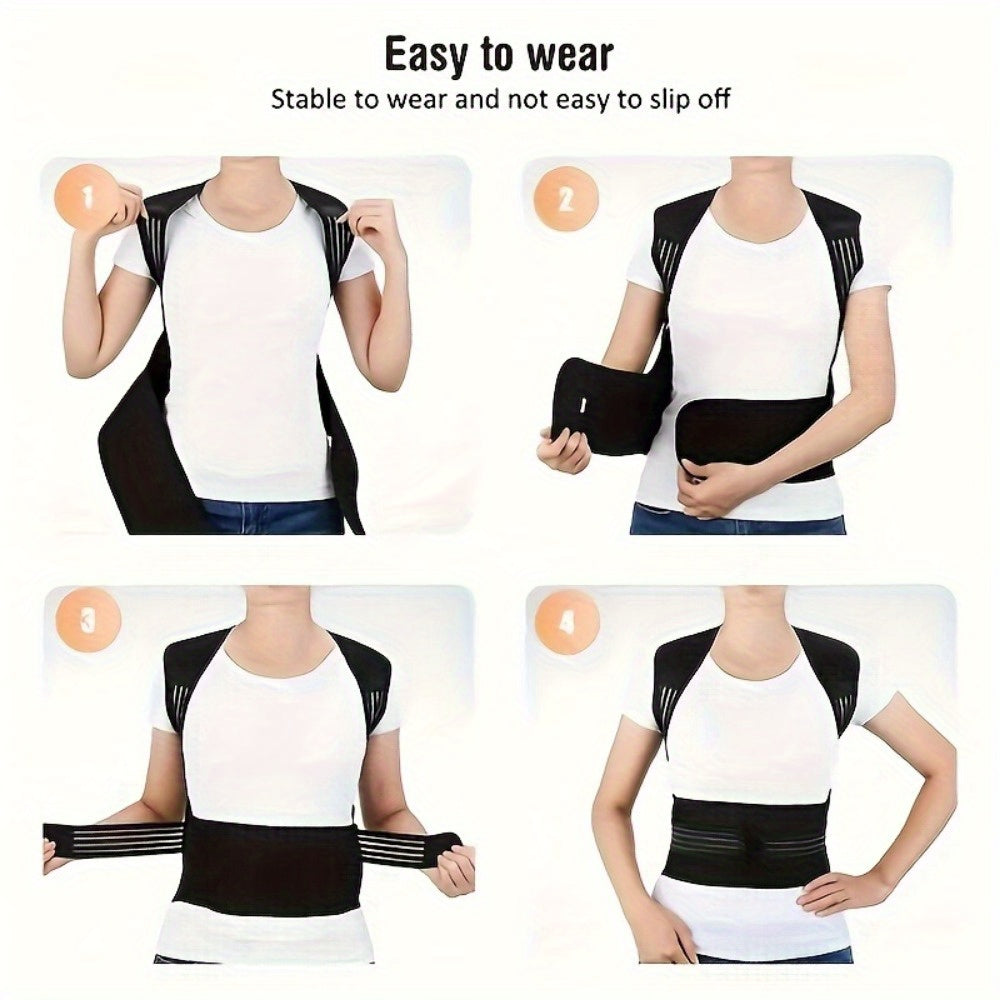 Easy to wear
Stable to wear and not easy to slip off

1

2

3

4