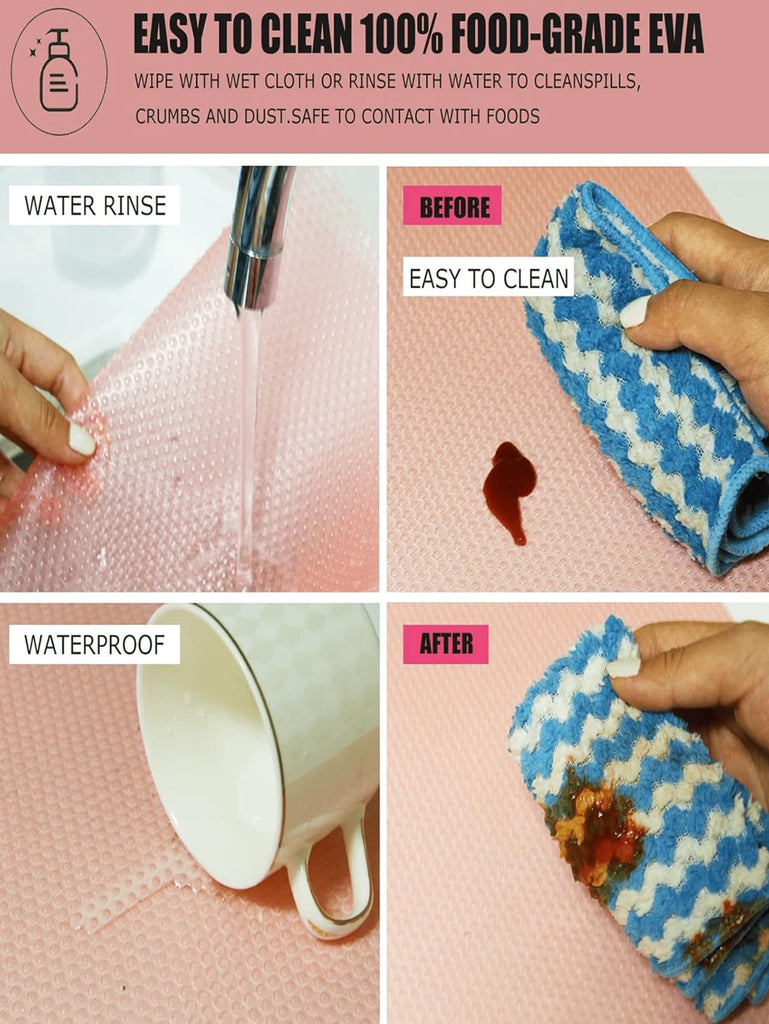 EASY TO CLEAN 100% FOOD-GRADE EVA

WIPE WITH WET CLOTH OR RINSE WITH WATER TO CLEANSPILLS, CRUMBS AND DUST.SAFE TO CONTACT WITH FOODS

WATER RINSE

BEFORE

EASY TO CLEAN

WATERPROOF

AFTER