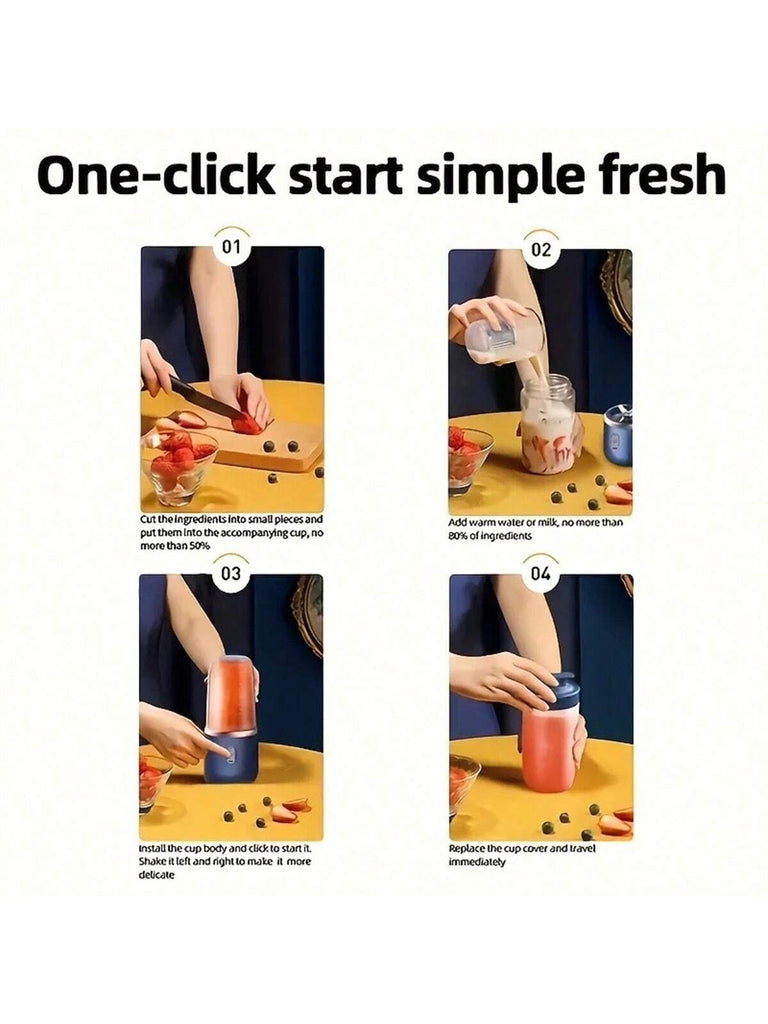 One-click start simple fresh

01

Cut the ingredients into small pieces and put them into the accompanying cup, no more than 50%

02

Add warm water or milk, no more than 80% of ingredients

03

Install the cup body and click to start it. Shake it left and right to make it more delicate

04

Replace the cup cover and travel immediately