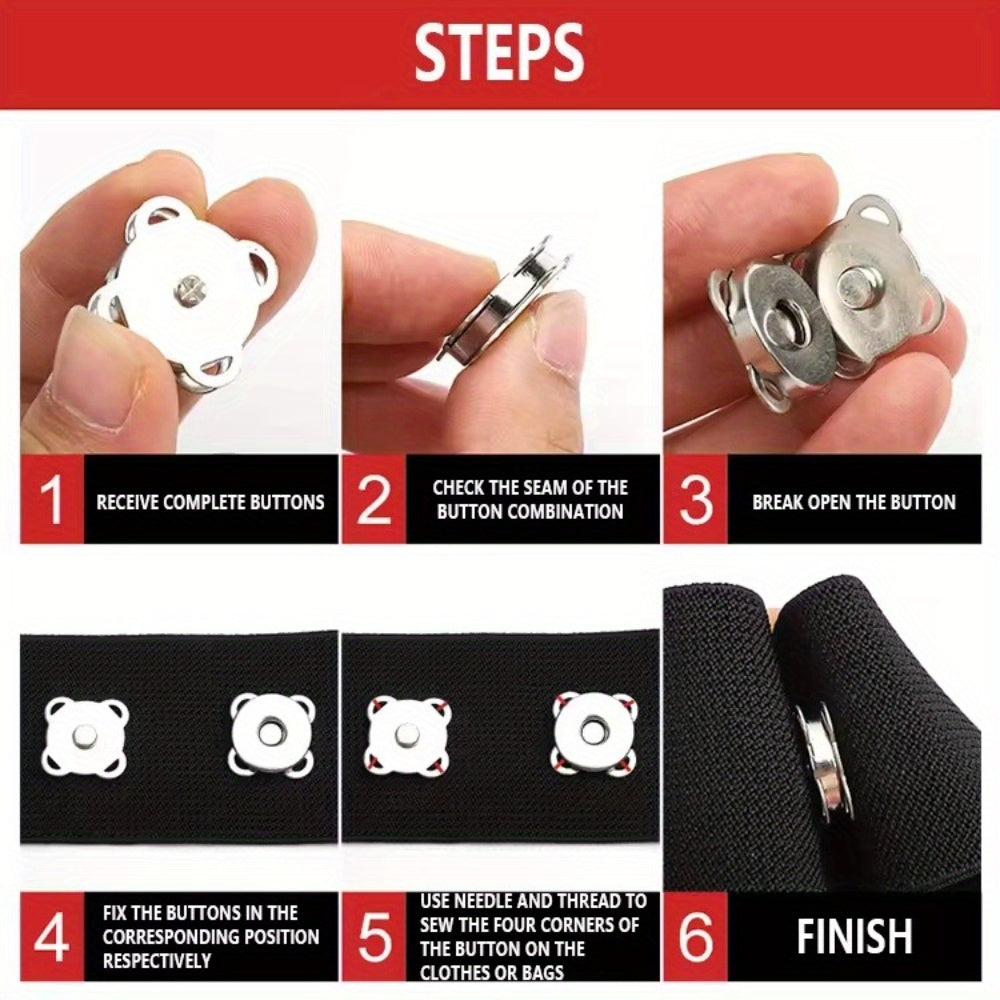 STEPS

1 RECEIVE COMPLETE BUTTONS

2 CHECK THE SEAM OF THE BUTTON COMBINATION

3 BREAK OPEN THE BUTTON

4 FIX THE BUTTONS IN THE CORRESPONDING POSITION RESPECTIVELY

5 USE NEEDLE AND THREAD TO SEW THE FOUR CORNERS OF THE BUTTON ON THE CLOTHES OR BAGS

6 FINISH