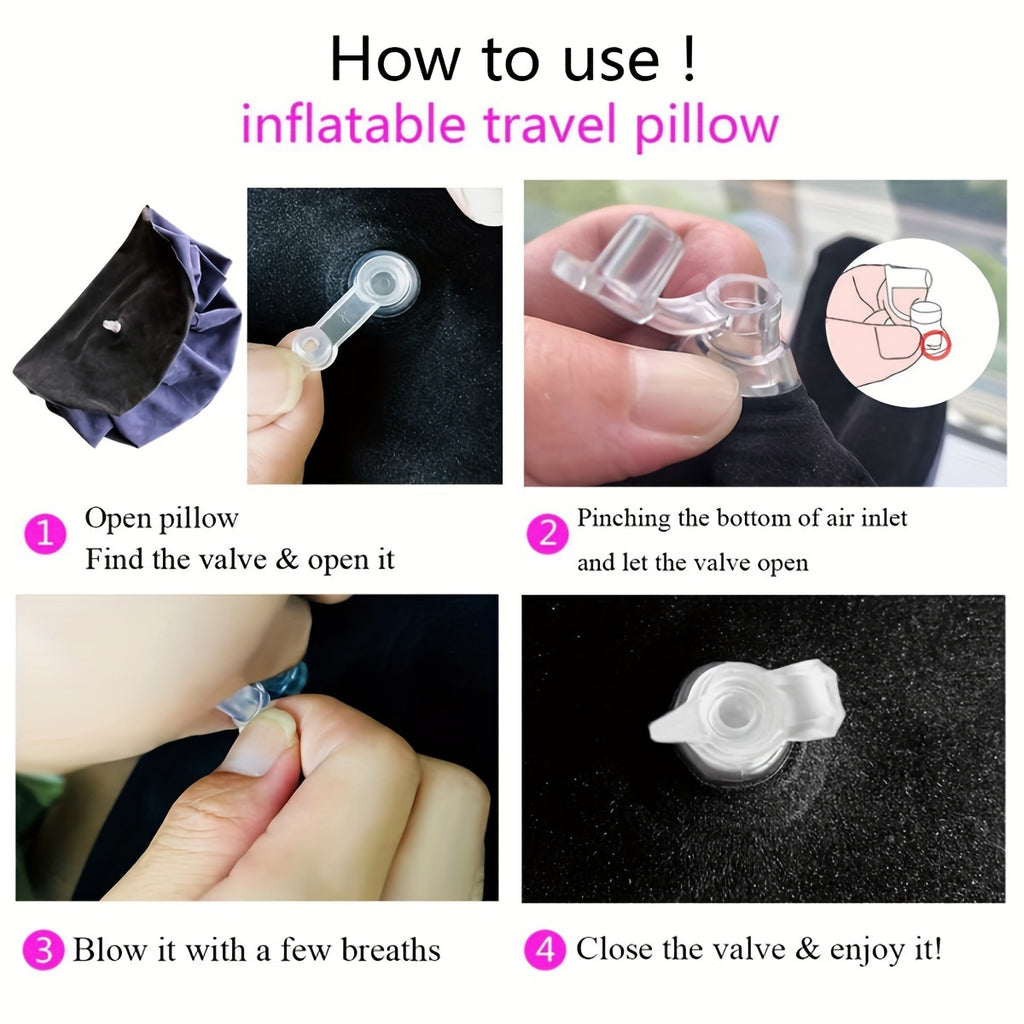 How to use !
inflatable travel pillow

1 Open pillow
Find the valve & open it

2 Pinching the bottom of air inlet
and let the valve open

3 Blow it with a few breaths

4 Close the valve & enjoy it!