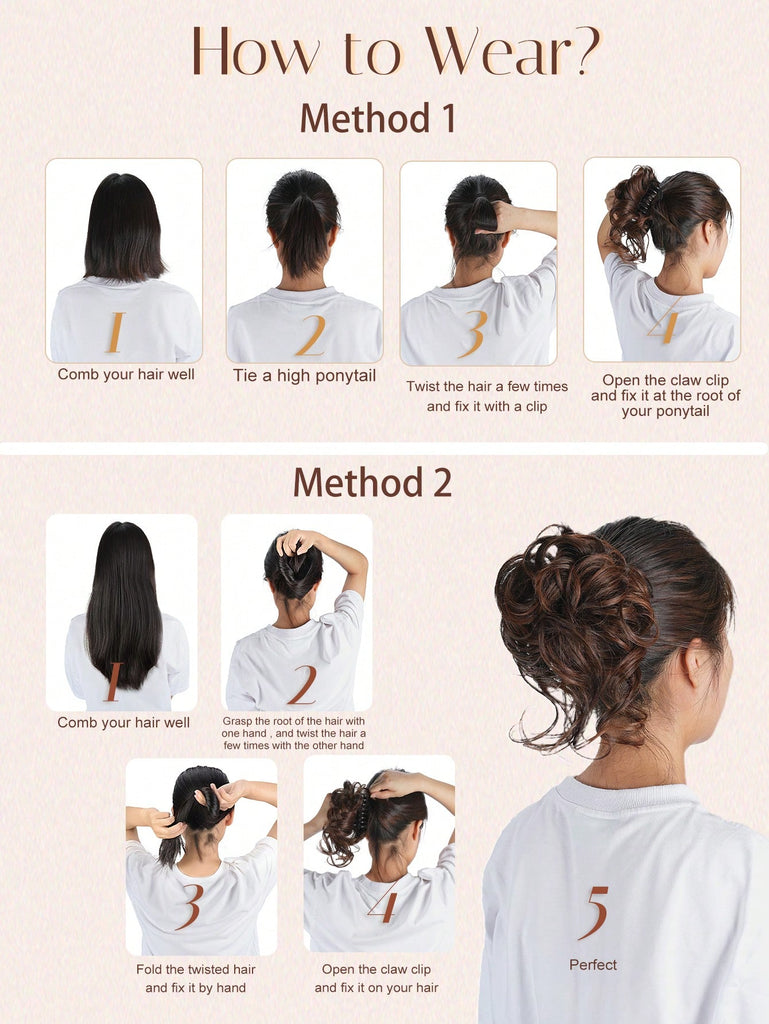 How to Wear?

Method 1

1
Comb your hair well

2
Tie a high ponytail

3
Twist the hair a few times and fix it with a clip

4
Open the claw clip and fix it at the root of your ponytail

Method 2

1
Comb your hair well

2
Grasp the root of the hair with one hand , and twist the hair a few times with the other hand

3
Fold the twisted hair and fix it by hand

4
Open the claw clip and fix it on your hair

5
Perfect