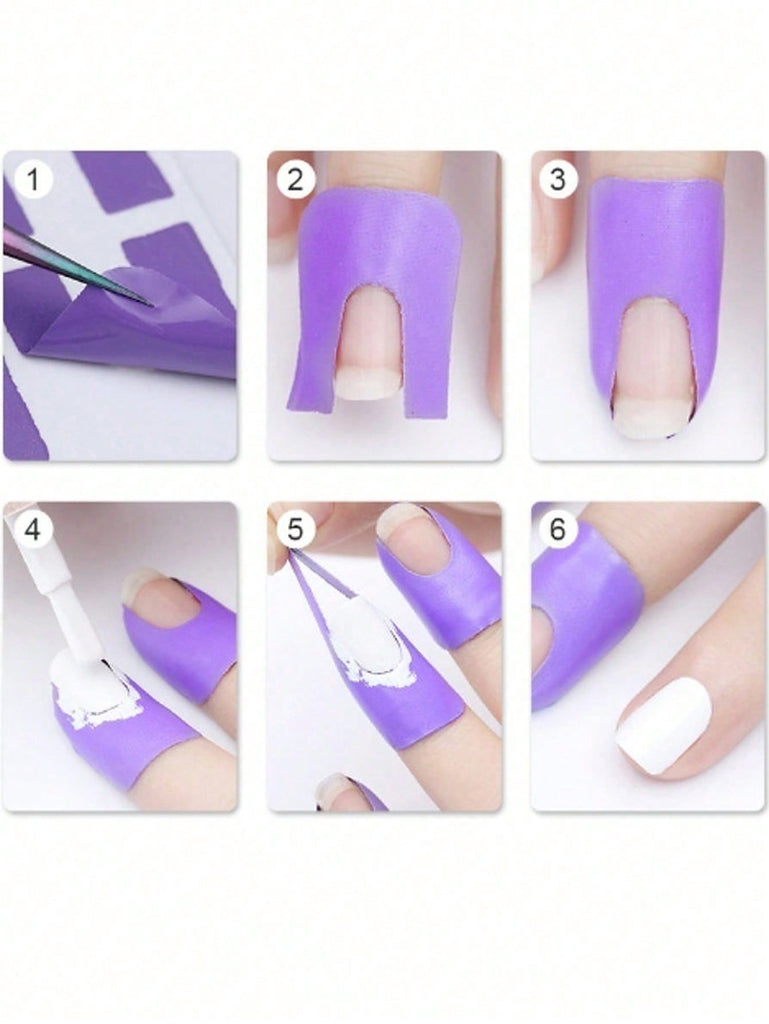 1
2
3
4
5
6