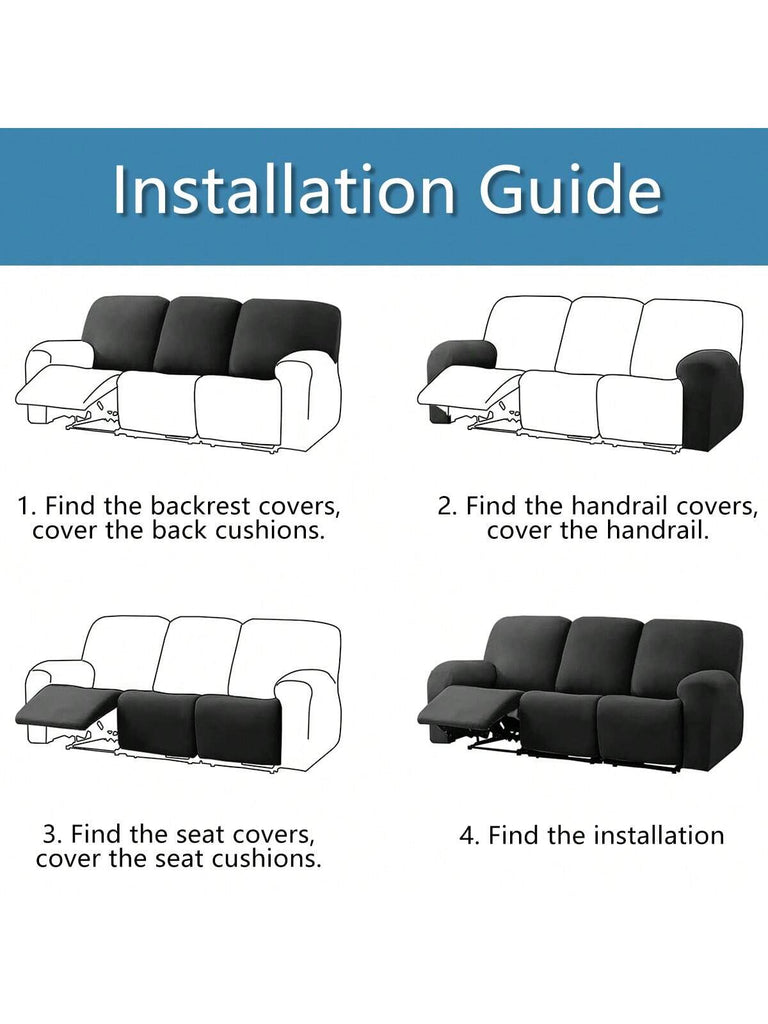 Installation Guide

1. Find the backrest covers, cover the back cushions.

2. Find the handrail covers, cover the handrail.

3. Find the seat covers, cover the seat cushions.

4. Find the installation