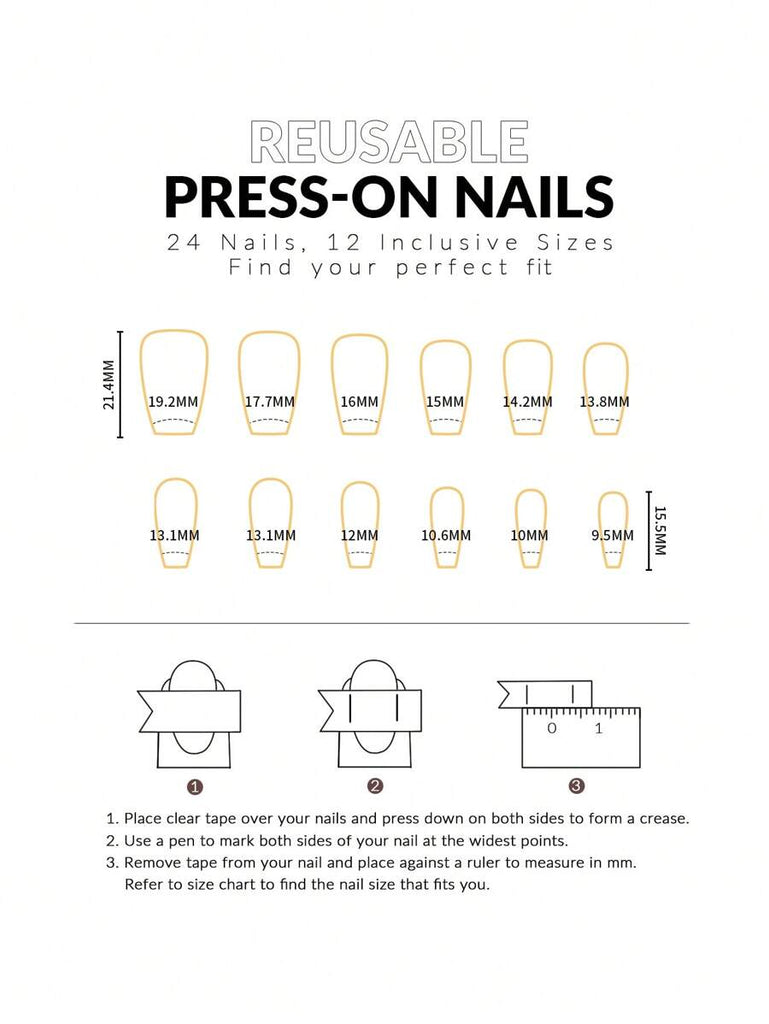 REUSABLE
PRESS-ON NAILS
24 Nails, 12 Inclusive Sizes
Find your perfect fit

21.4MM
19.2MM 17.7MM 16MM 15MM 14.2MM 13.8MM

13.1MM 13.1MM 12MM 10.6MM 10MM 9.5MM
15.5MM

0 1

1 2 3

1. Place clear tape over your nails and press down on both sides to form a crease.
2. Use a pen to mark both sides of your nail at the widest points.
3. Remove tape from your nail and place against a ruler to measure in mm. Refer to size chart to find the nail size that fits you.