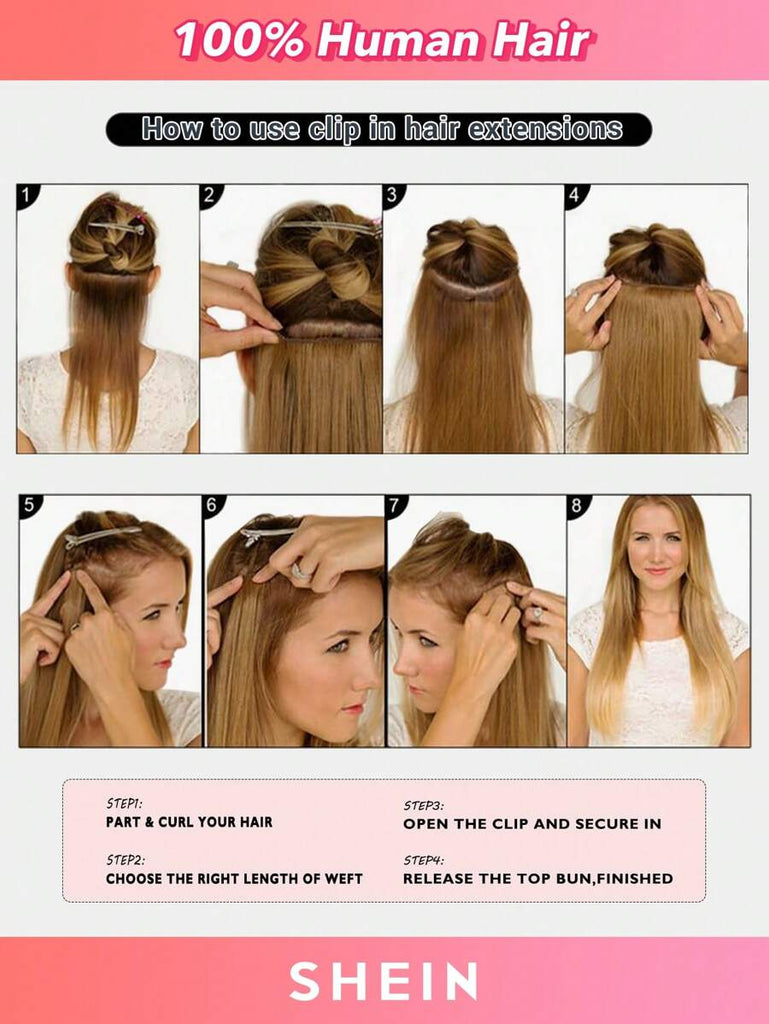 100% Human Hair

How to use clip in hair extensions

1

2

3

4

5

6

7

8

STEP1:
PART & CURL YOUR HAIR

STEP2:
CHOOSE THE RIGHT LENGTH OF WEFT

STEP3:
OPEN THE CLIP AND SECURE IN

STEP4:
RELEASE THE TOP BUN,FINISHED

SHEIN