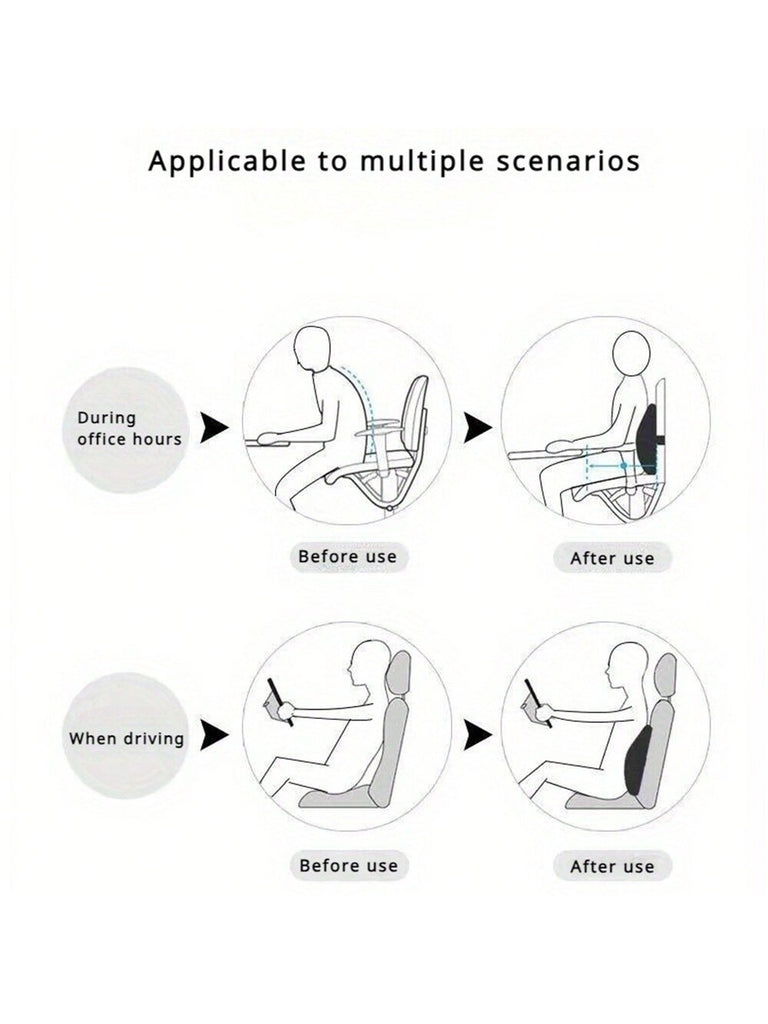 Applicable to multiple scenarios

During office hours

Before use

After use

When driving

Before use

After use