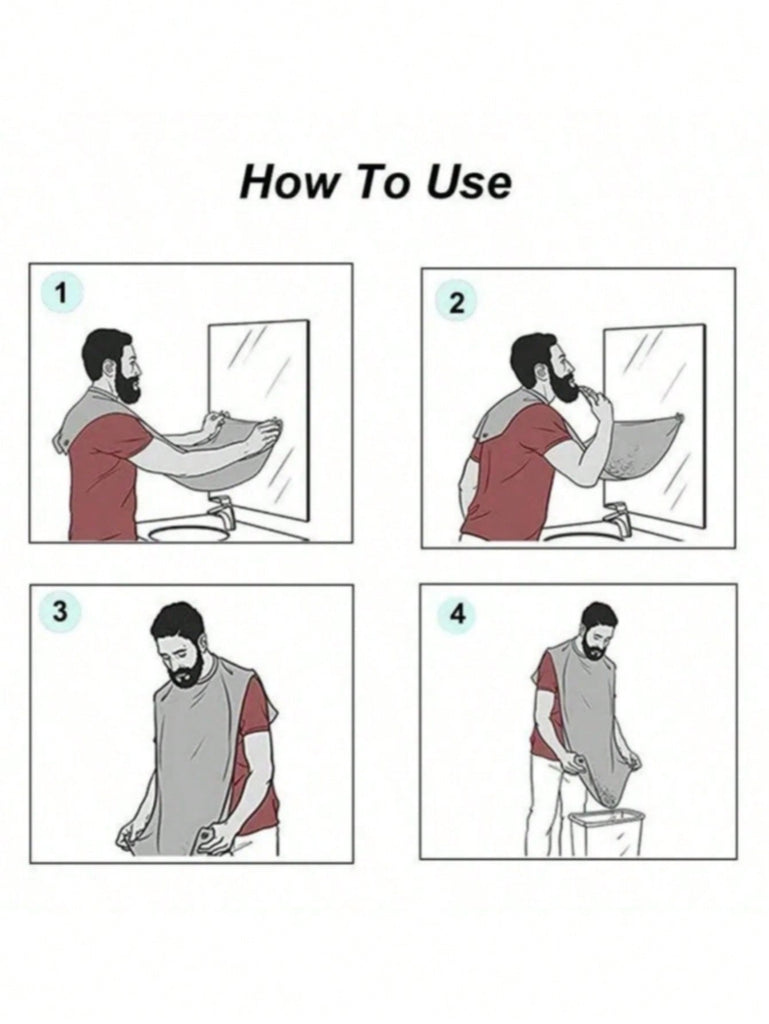 How To Use

1

2

3

4