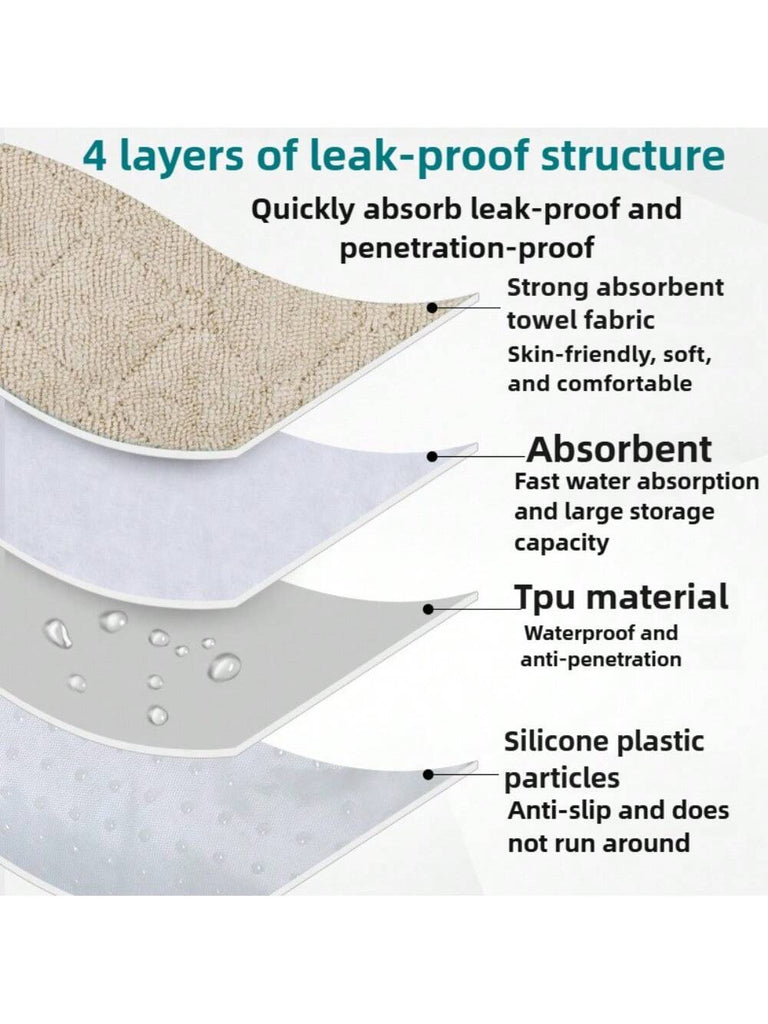 4 layers of leak-proof structure

Quickly absorb leak-proof and penetration-proof

Strong absorbent towel fabric
Skin-friendly, soft, and comfortable

Absorbent
Fast water absorption and large storage capacity

Tpu material
Waterproof and anti-penetration

Silicone plastic particles
Anti-slip and does not run around