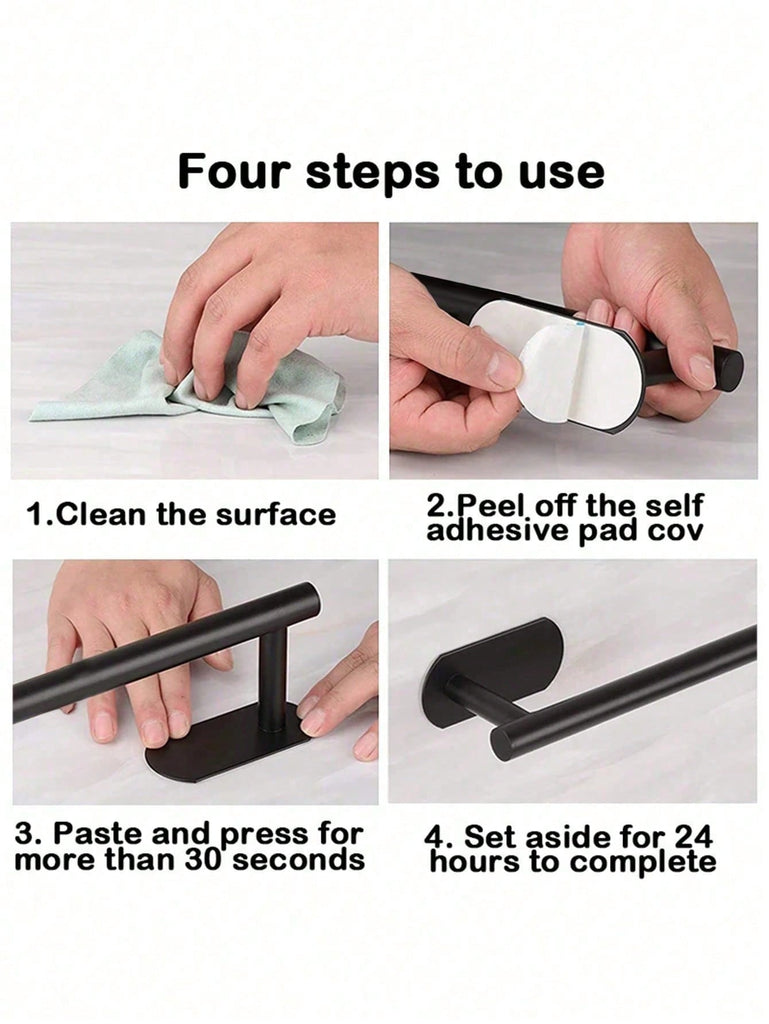 Four steps to use

1.Clean the surface

2.Peel off the self adhesive pad cov

3. Paste and press for more than 30 seconds

4. Set aside for 24 hours to complete