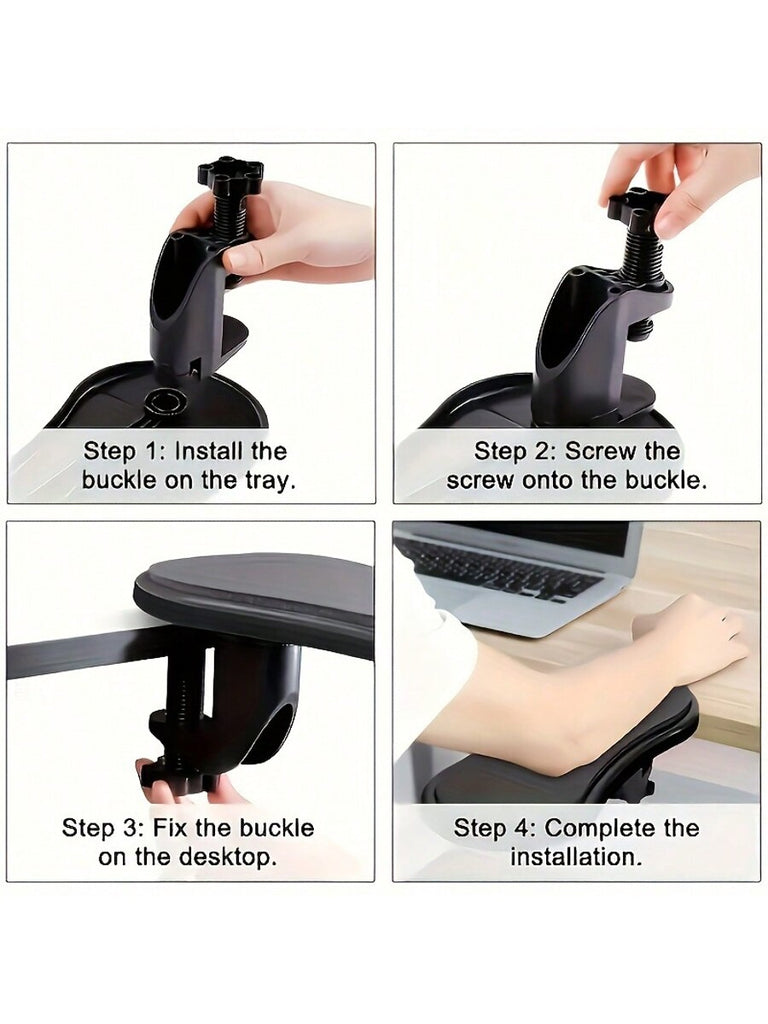 Step 1: Install the buckle on the tray.

Step 2: Screw the screw onto the buckle.

Step 3: Fix the buckle on the desktop.

Step 4: Complete the installation.