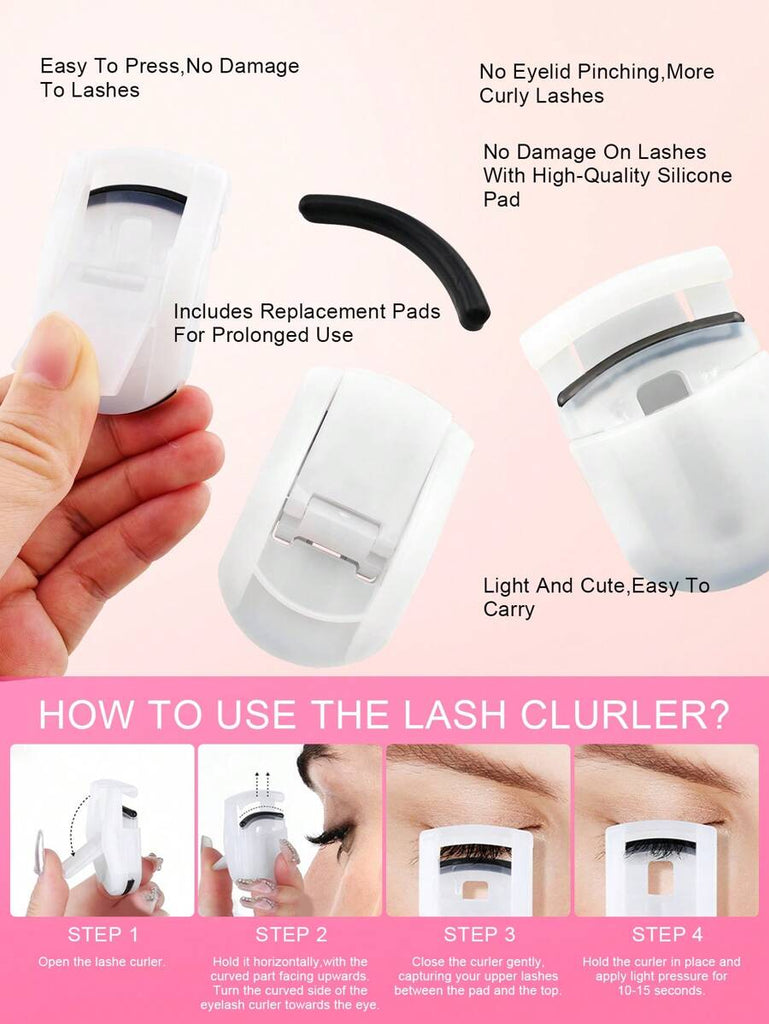 Easy To Press,No Damage To Lashes

No Eyelid Pinching,More Curly Lashes

No Damage On Lashes With High-Quality Silicone Pad

Includes Replacement Pads For Prolonged Use

Light And Cute,Easy To Carry

HOW TO USE THE LASH CLURLER?

STEP 1

Open the lashe curler.

STEP 2

Hold it horizontally,with the curved part facing upwards. Turn the curved side of the eyelash curler towards the eye.

STEP 3

Close the curler gently, capturing your upper lashes between the pad and the top.

STEP 4

Hold the curler in place and apply light pressure for 10-15 seconds.