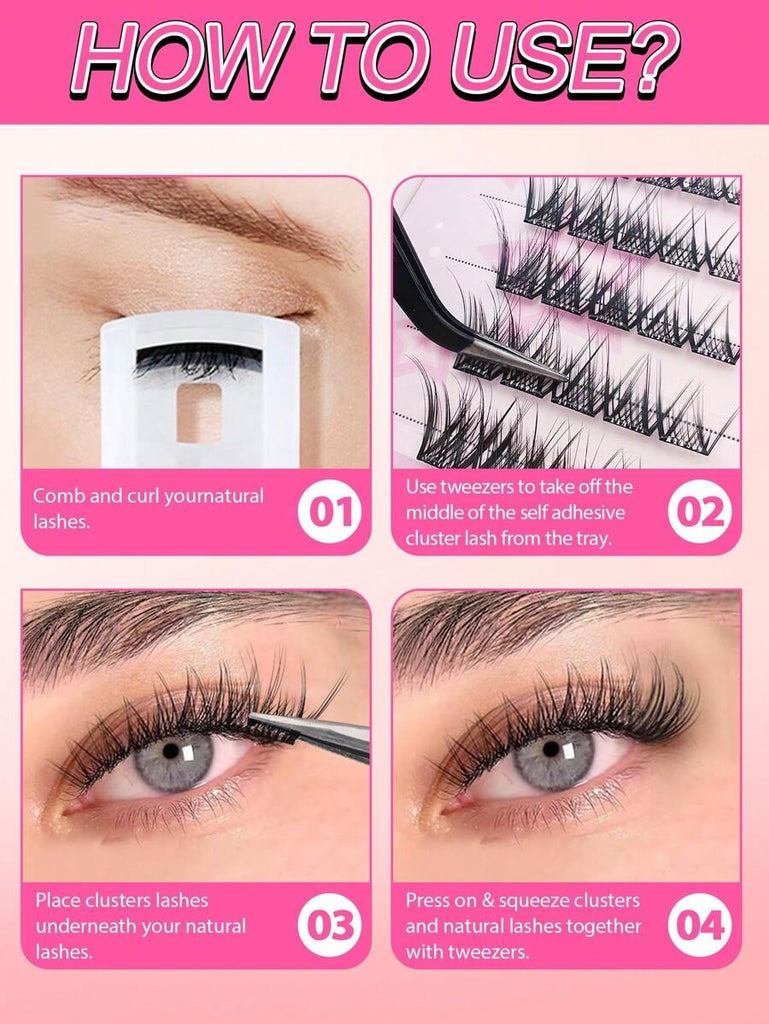 HOW TO USE?

Comb and curl yournatural lashes.

01

Use tweezers to take off the middle of the self adhesive cluster lash from the tray.

02

Place clusters lashes underneath your natural lashes.

03

Press on & squeeze clusters and natural lashes together with tweezers.

04