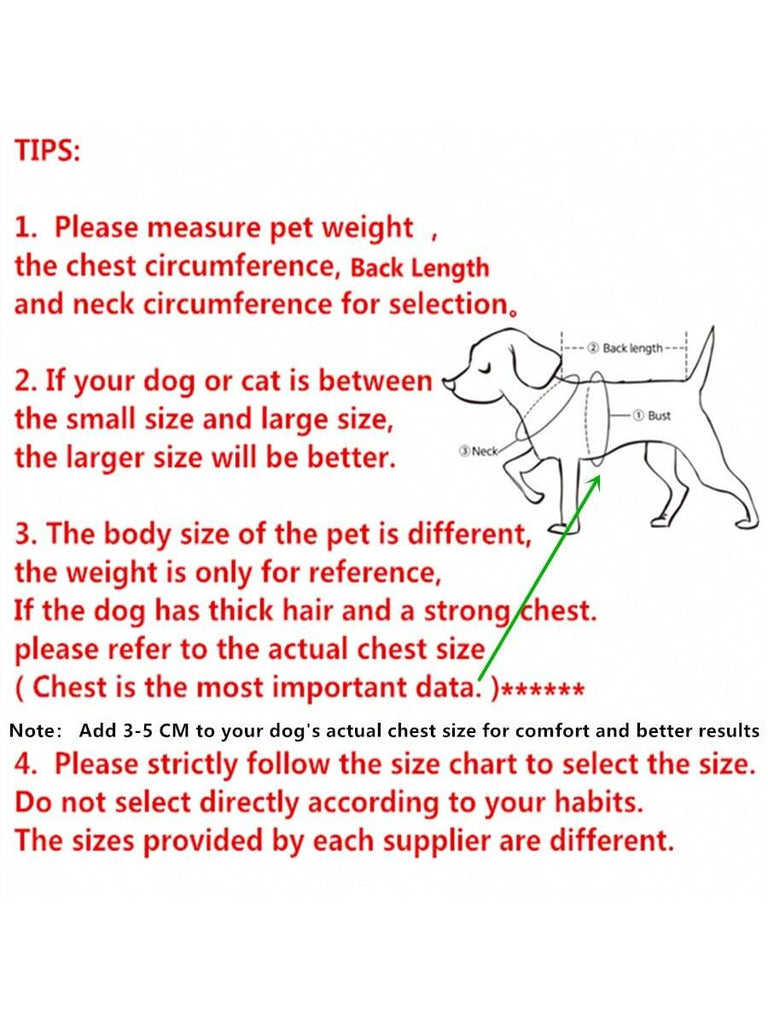 TIPS:

1. Please measure pet weight ,
the chest circumference, Back Length
and neck circumference for selection。

2. If your dog or cat is between
the small size and large size,
the larger size will be better.

② Back length
① Bust
③ Neck

3. The body size of the pet is different,
the weight is only for reference,
If the dog has thick hair and a strong chest.
please refer to the actual chest size
( Chest is the most important data. )******

Note: Add 3-5 CM to your dog's actual chest size for comfort and better results

4. Please strictly follow the size chart to select the size.
Do not select directly according to your habits.
The sizes provided by each supplier are different.