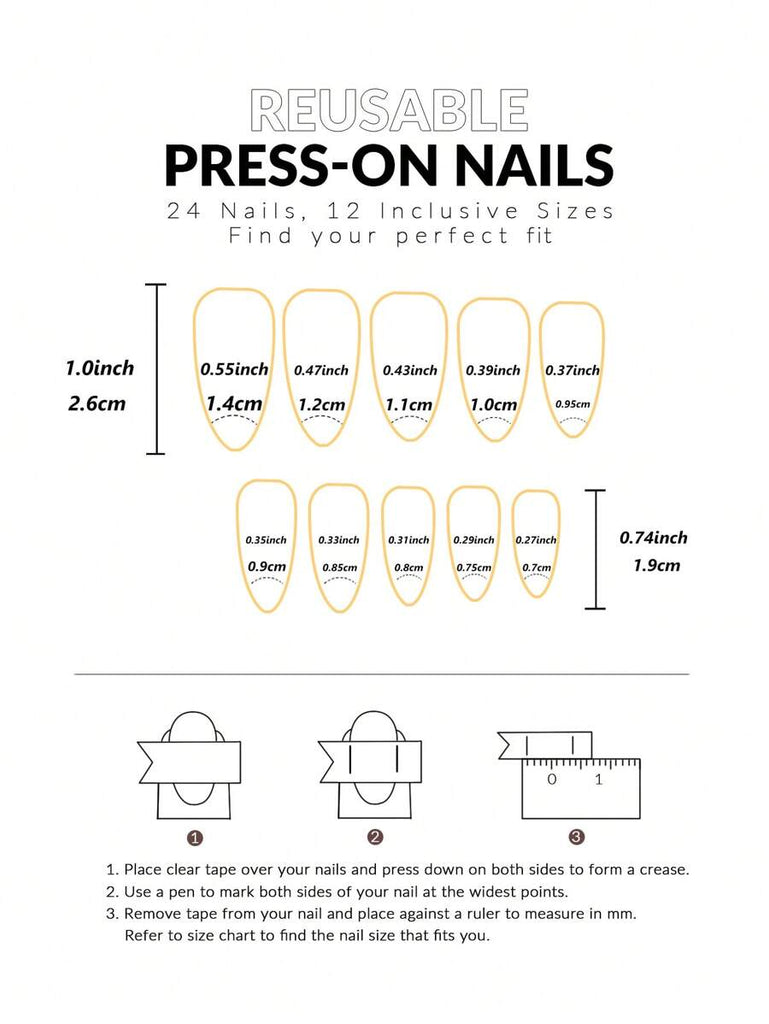 REUSABLE
PRESS-ON NAILS
24 Nails, 12 Inclusive Sizes
Find your perfect fit

1.0inch
2.6cm

0.55inch 1.4cm
0.47inch 1.2cm
0.43inch 1.1cm
0.39inch 1.0cm
0.37inch 0.95cm

0.35inch 0.9cm
0.33inch 0.85cm
0.31inch 0.8cm
0.29inch 0.75cm
0.27inch 0.7cm

0.74inch
1.9cm

0 1

1
2
3

1. Place clear tape over your nails and press down on both sides to form a crease.
2. Use a pen to mark both sides of your nail at the widest points.
3. Remove tape from your nail and place against a ruler to measure in mm. Refer to size chart to find the nail size that fits you.